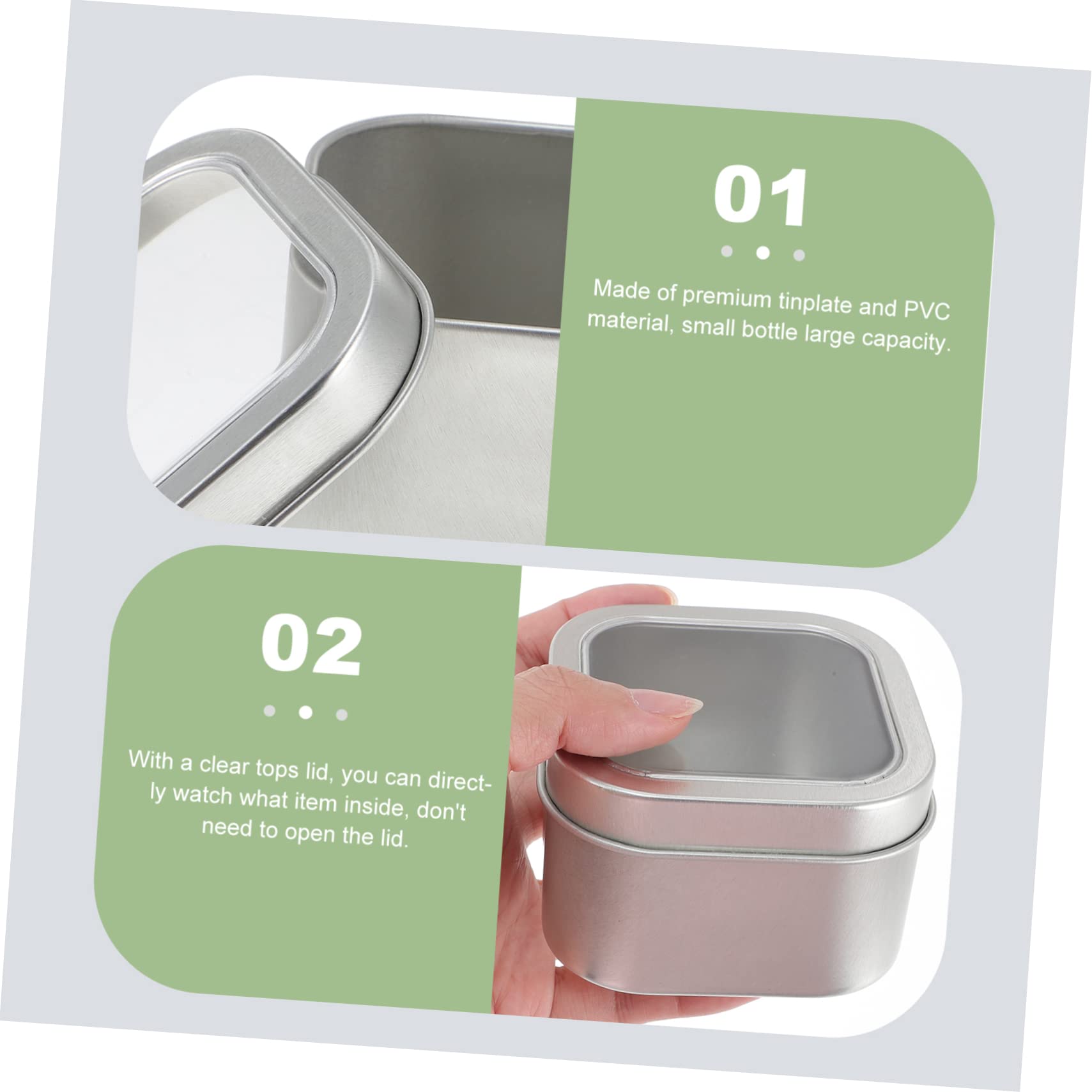 01

Made of premium tinplate and PVC material, small bottle large capacity.

02

With a clear tops lid, you can directly watch what item inside, don't need to open the lid.