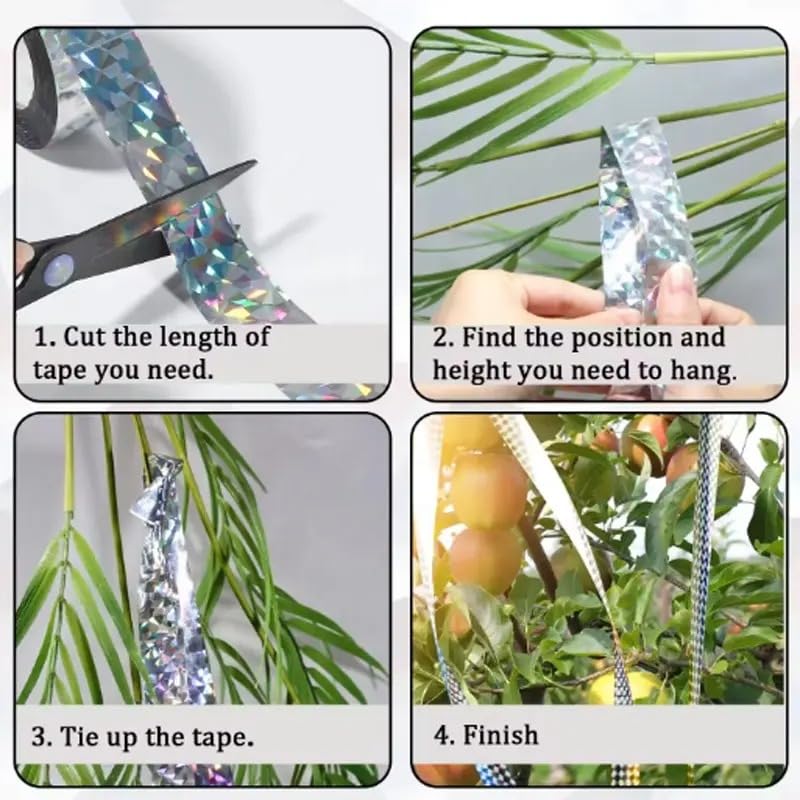 1. Cut the length of tape you need.

2. Find the position and height you need to hang.

3. Tie up the tape.

4. Finish