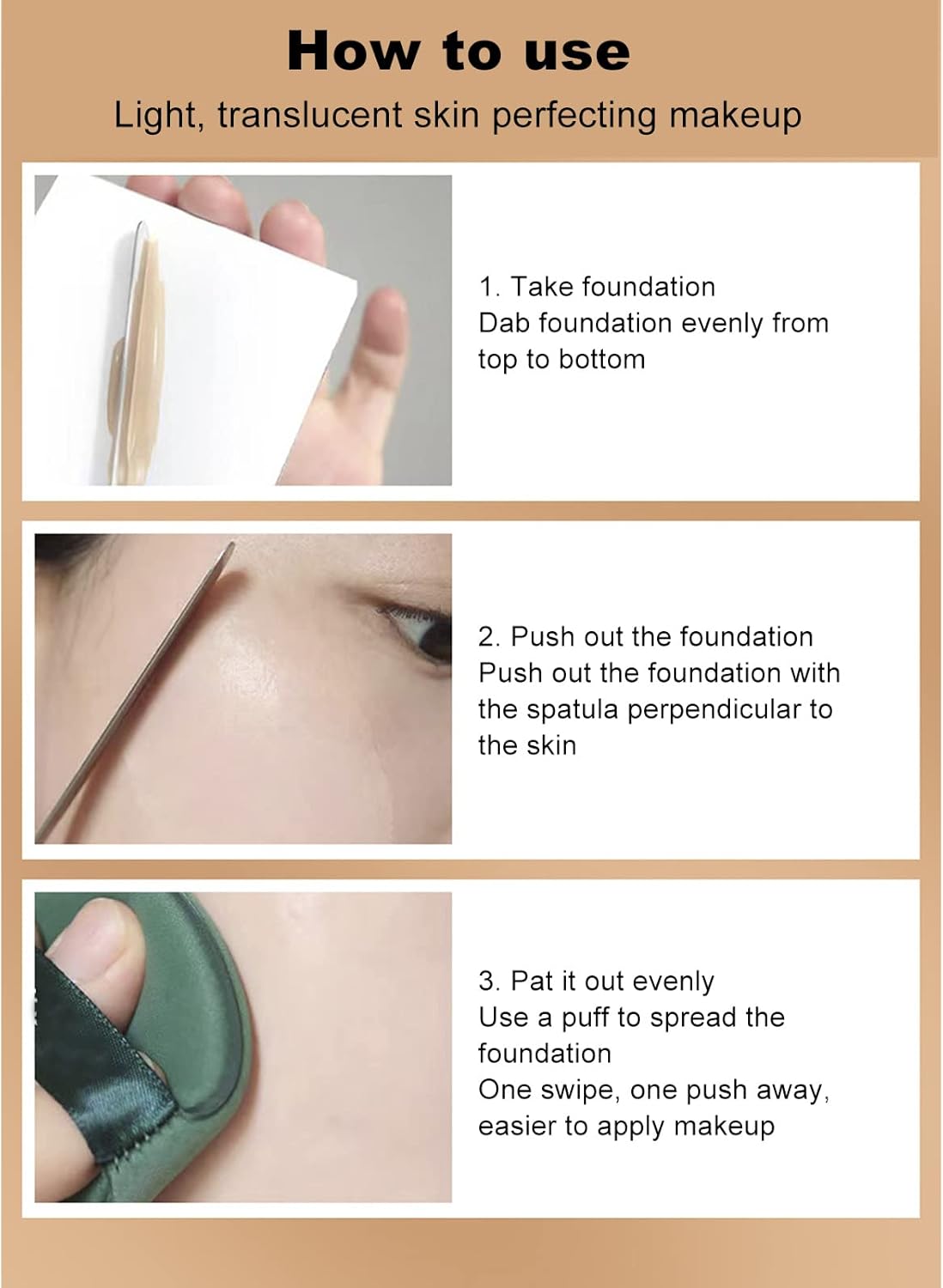 How to use
Light, translucent skin perfecting makeup

1. Take foundation
Dab foundation evenly from top to bottom

2. Push out the foundation
Push out the foundation with the spatula perpendicular to the skin

3. Pat it out evenly
Use a puff to spread the foundation
One swipe, one push away, easier to apply makeup