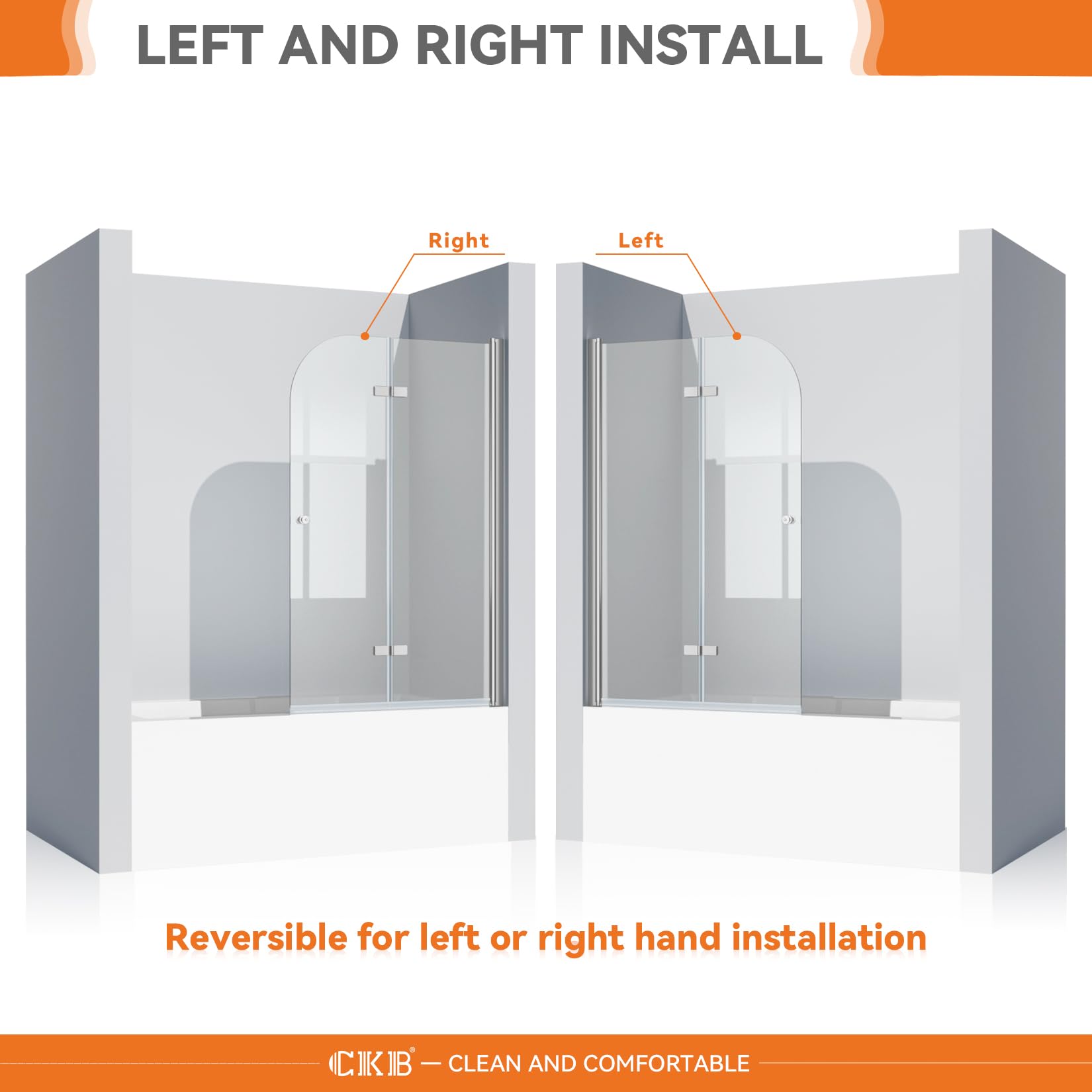 LEFT AND RIGHT INSTALL

Right

Left

Reversible for left or right hand installation

CKB® — CLEAN AND COMFORTABLE