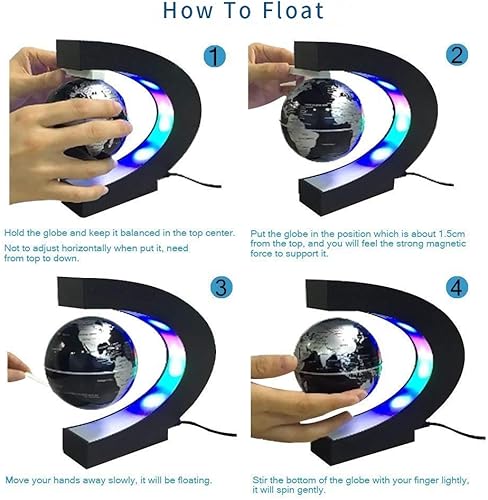 How To Float

1

Hold the globe and keep it balanced in the top center.
Not to adjust horizontally when put it, need from top to down.

2

Put the globe in the position which is about 1.5cm from the top, and you will feel the strong magnetic force to support it.

3

Move your hands away slowly, it will be floating.

4

Stir the bottom of the globe with your finger lightly, it will spin gently.