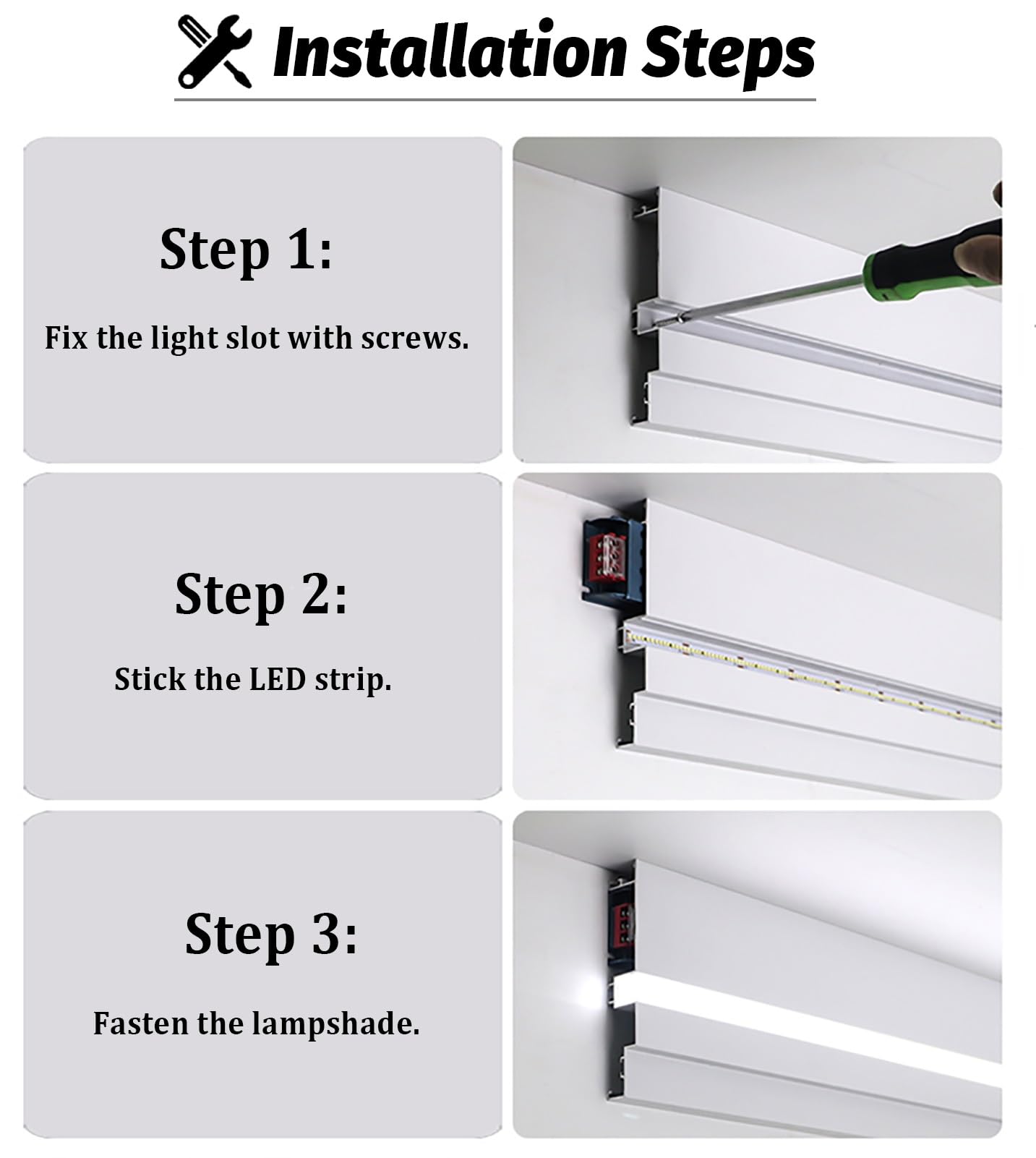 Installation Steps

Step 1:

Fix the light slot with screws.

Step 2:

Stick the LED strip.

Step 3:

Fasten the lampshade.