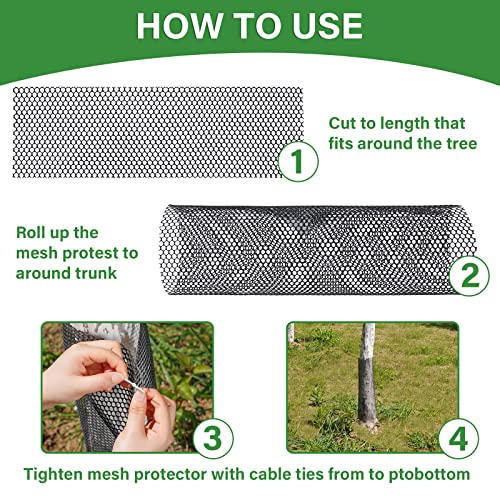 HOW TO USE

1

Cut to length that fits around the tree

Roll up the mesh protest to around trunk

2

3

4

Tighten mesh protector with cable ties from to ptobottom