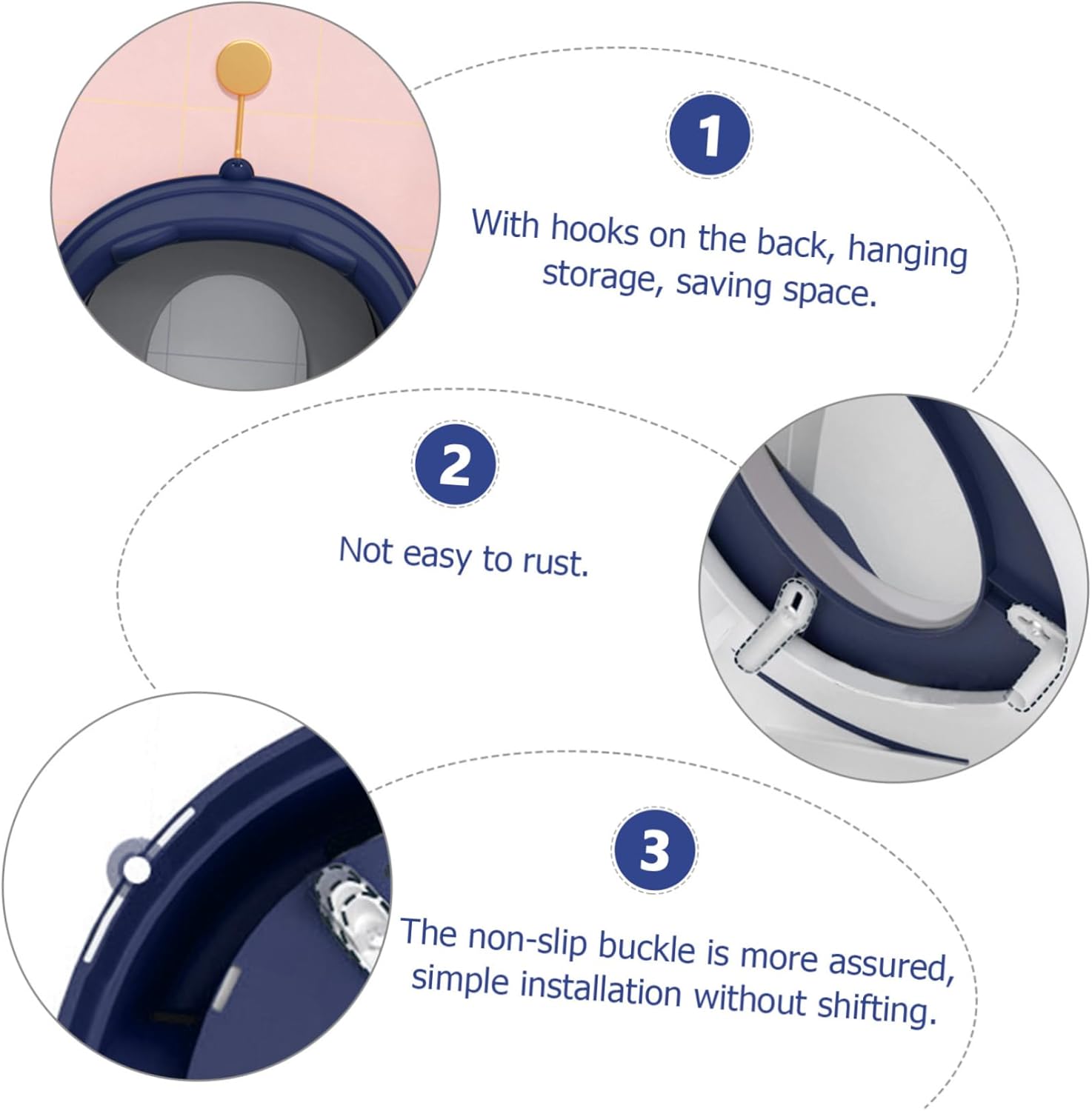 1

With hooks on the back, hanging storage, saving space.

2

Not easy to rust.

3

The non-slip buckle is more assured, simple installation without shifting.