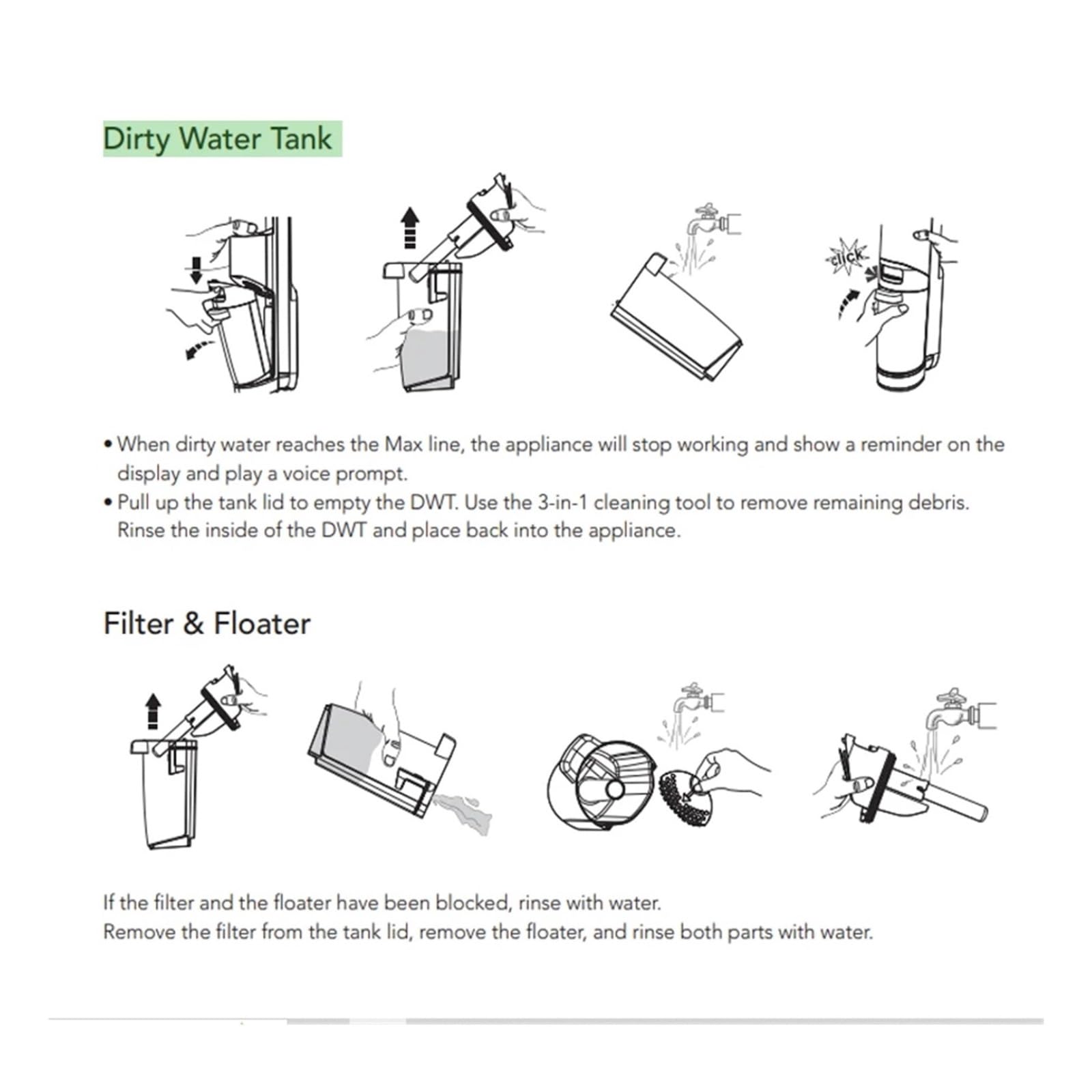 Dirty Water Tank

click

• When dirty water reaches the Max line, the appliance will stop working and show a reminder on the display and play a voice prompt.
• Pull up the tank lid to empty the DWT. Use the 3-in-1 cleaning tool to remove remaining debris. Rinse the inside of the DWT and place back into the appliance.

Filter & Floater

If the filter and the floater have been blocked, rinse with water.
Remove the filter from the tank lid, remove the floater, and rinse both parts with water.