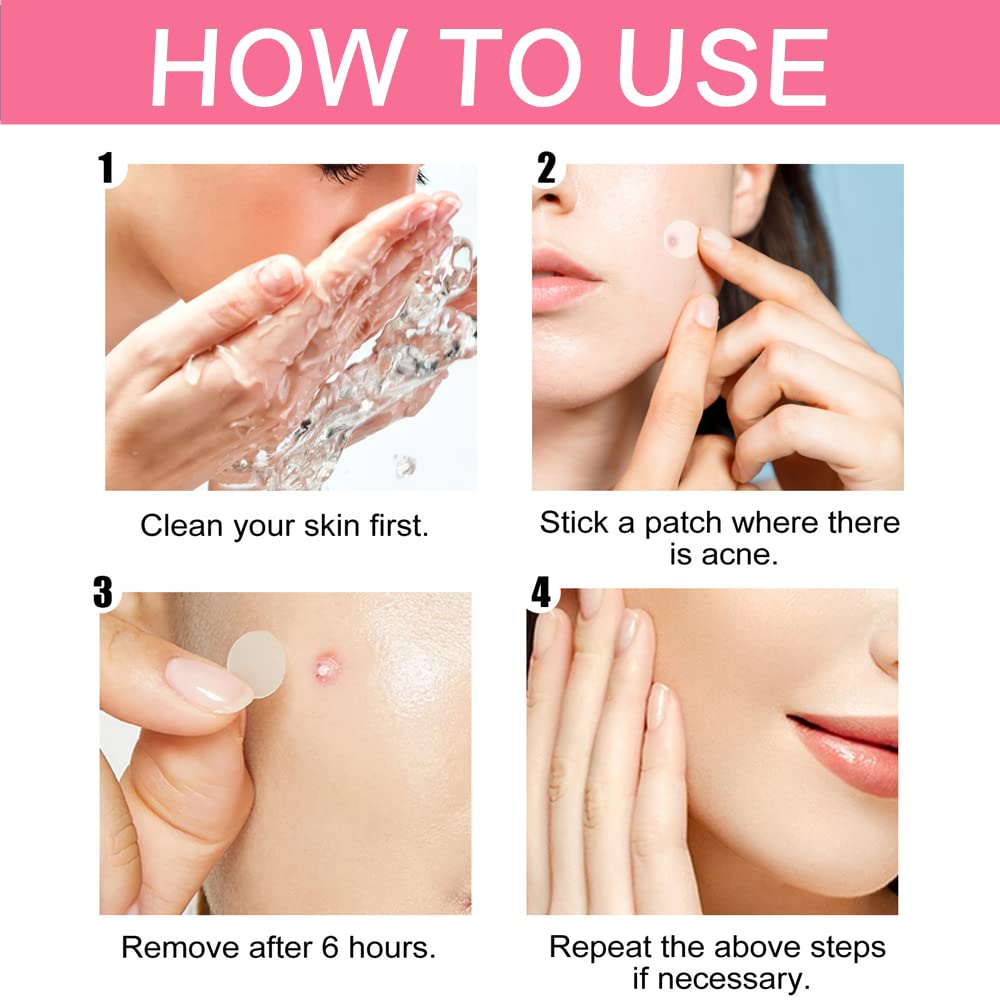 HOW TO USE

1

Clean your skin first.

2

Stick a patch where there is acne.

3

Remove after 6 hours.

4

Repeat the above steps if necessary.