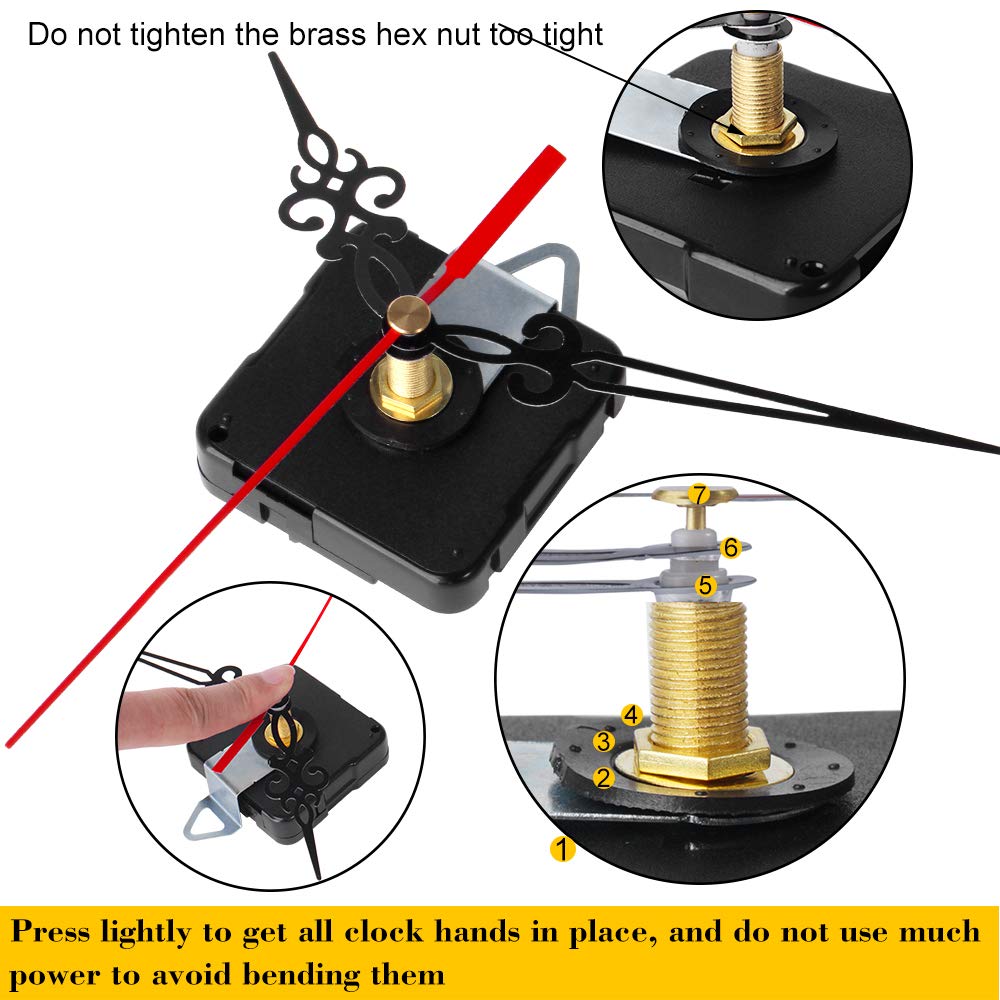 Do not tighten the brass hex nut too tight

7
6
5
4
3
2
1

Press lightly to get all clock hands in place, and do not use much power to avoid bending them