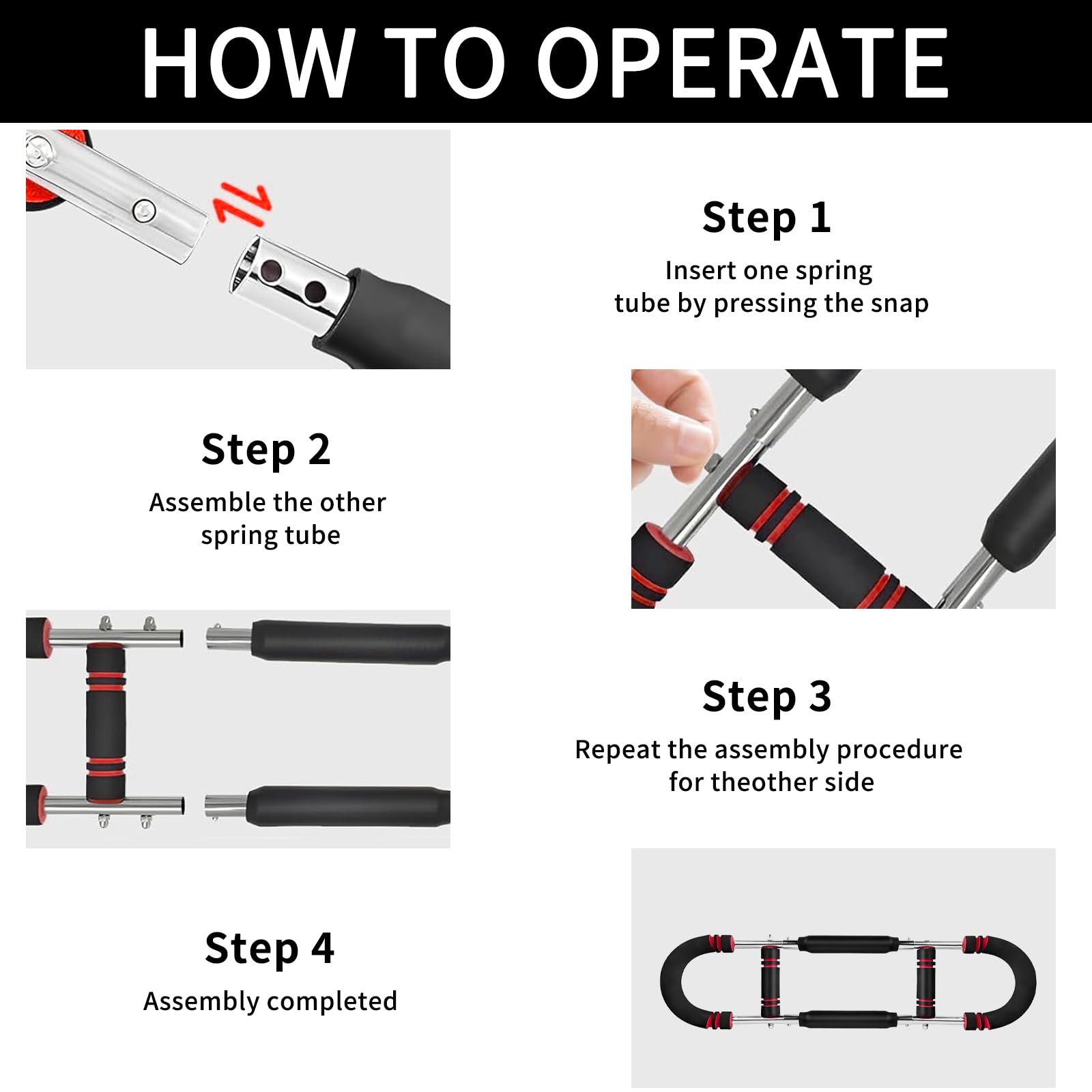 HOW TO OPERATE

Step 1
Insert one spring tube by pressing the snap

Step 2
Assemble the other spring tube

Step 3
Repeat the assembly procedure for theother side

Step 4
Assembly completed