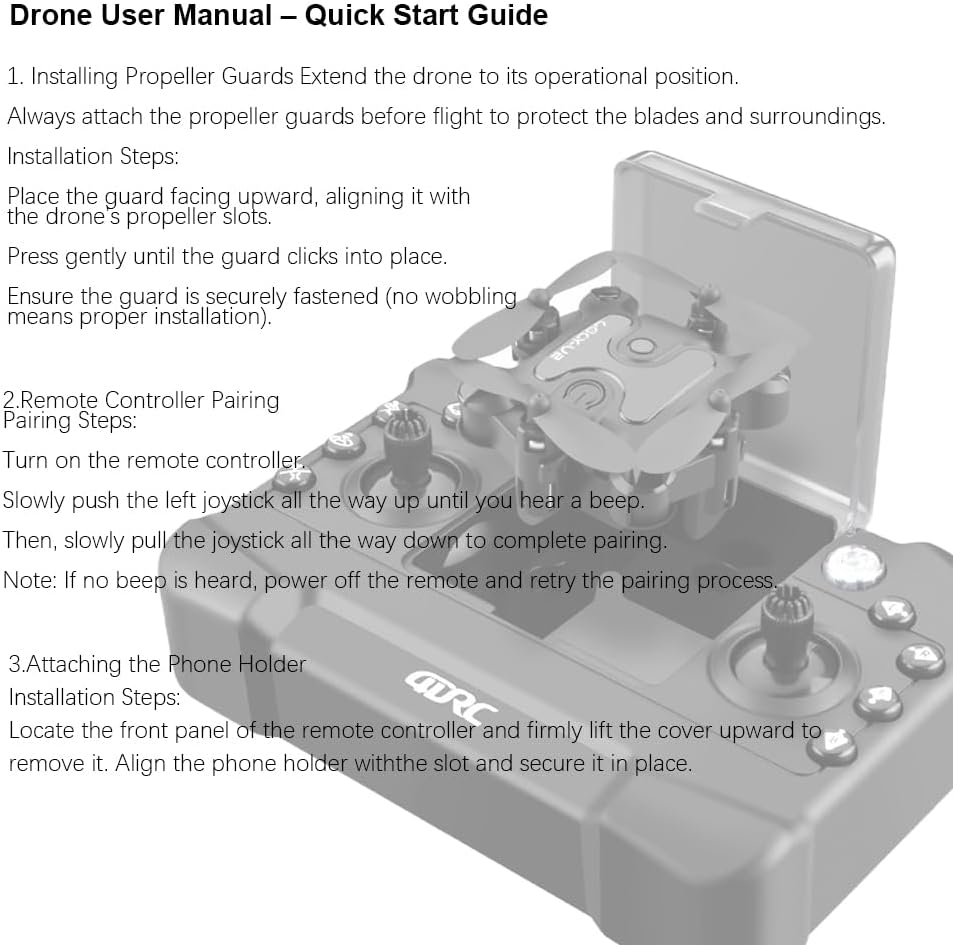 Drone User Manual – Quick Start Guide

1. Installing Propeller Guards Extend the drone to its operational position.

Always attach the propeller guards before flight to protect the blades and surroundings.

Installation Steps:

Place the guard facing upward, aligning it with the drone's propeller slots.

Press gently until the guard clicks into place.

Ensure the guard is securely fastened (no wobbling means proper installation).

2.Remote Controller Pairing
Pairing Steps:

Turn on the remote controller.

Slowly push the left joystick all the way up until you hear a beep.

Then, slowly pull the joystick all the way down to complete pairing.

Note: If no beep is heard, power off the remote and retry the pairing process.

3.Attaching the Phone Holder
Installation Steps:
Locate the front panel of the remote controller and firmly lift the cover upward to remove it. Align the phone holder withthe slot and secure it in place.

4DRC