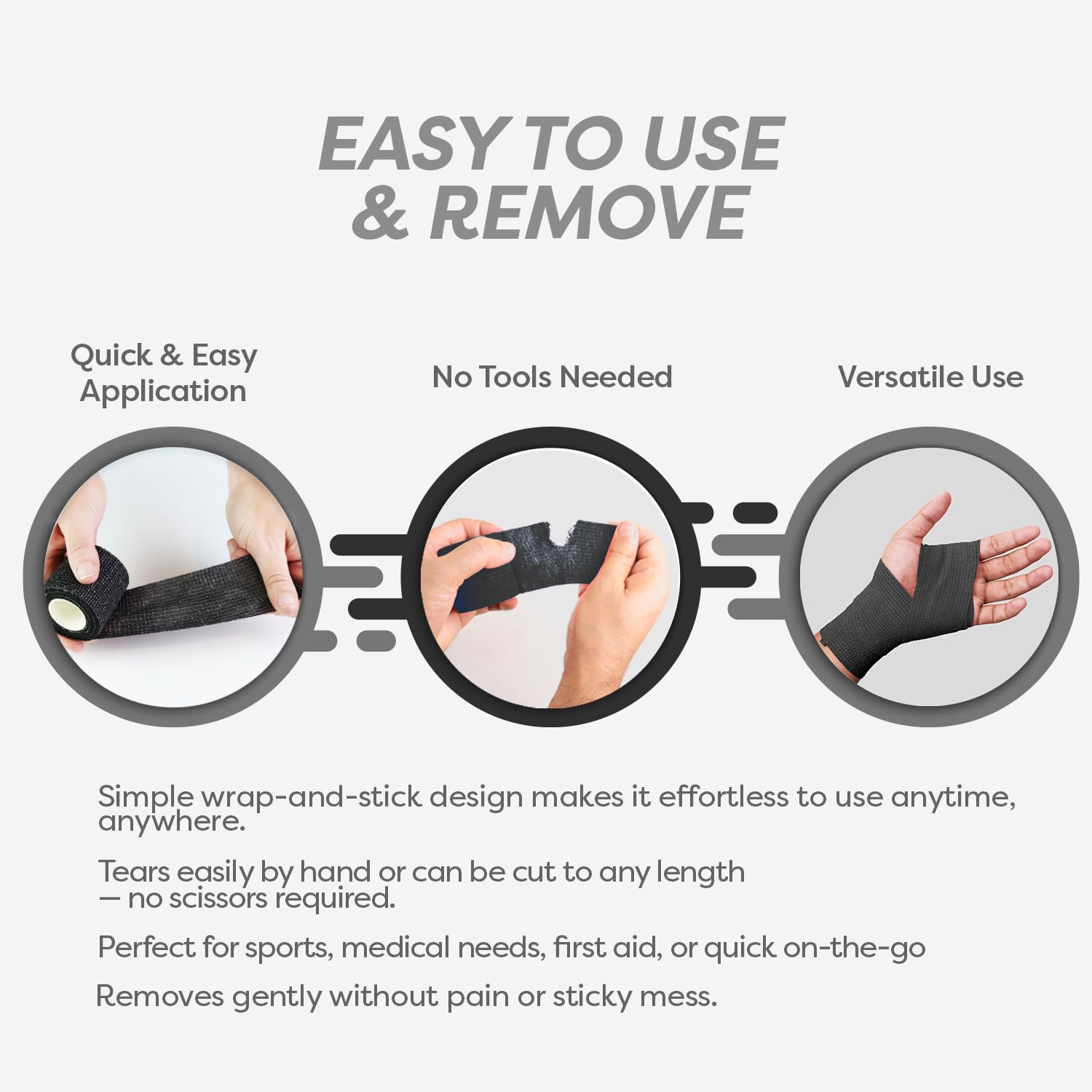 EASY TO USE
& REMOVE

Quick & Easy Application

No Tools Needed

Versatile Use

Simple wrap-and-stick design makes it effortless to use anytime, anywhere.

Tears easily by hand or can be cut to any length — no scissors required.

Perfect for sports, medical needs, first aid, or quick on-the-go

Removes gently without pain or sticky mess.