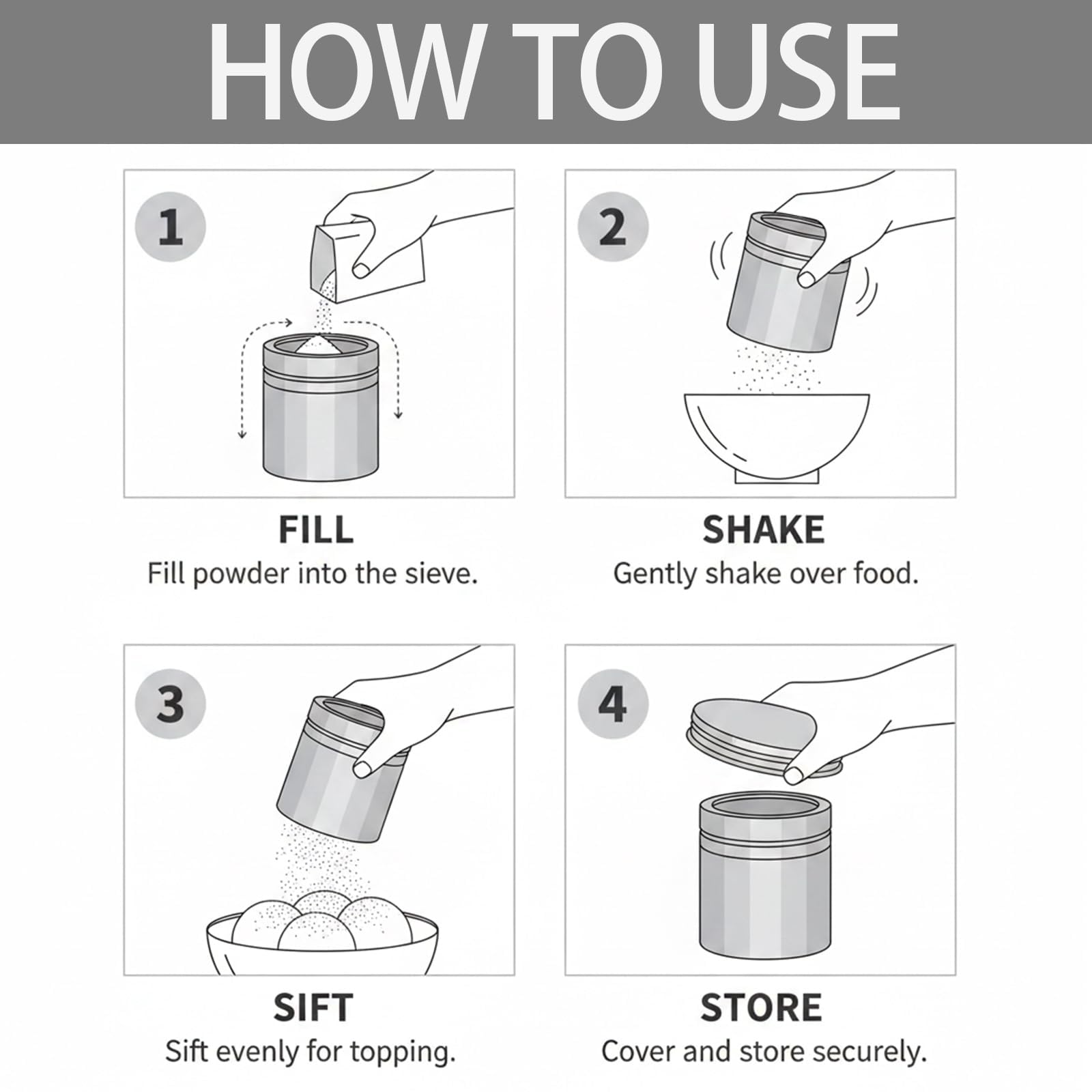 HOW TO USE

1

FILL
Fill powder into the sieve.

2

SHAKE
Gently shake over food.

3

SIFT
Sift evenly for topping.

4

STORE
Cover and store securely.