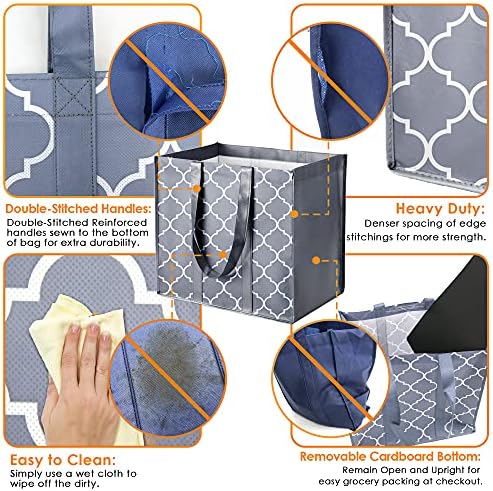 Double-Stitched Handles:
Double-Stitched Reinforced handles sewn to the bottom of bag for extra durability.

Heavy Duty:
Denser spacing of edge stitchings for more strength.

Easy to Clean:
Simply use a wet cloth to wipe off the dirty.

Removable Cardboard Bottom:
Remain Open and Upright for easy grocery packing at checkout.