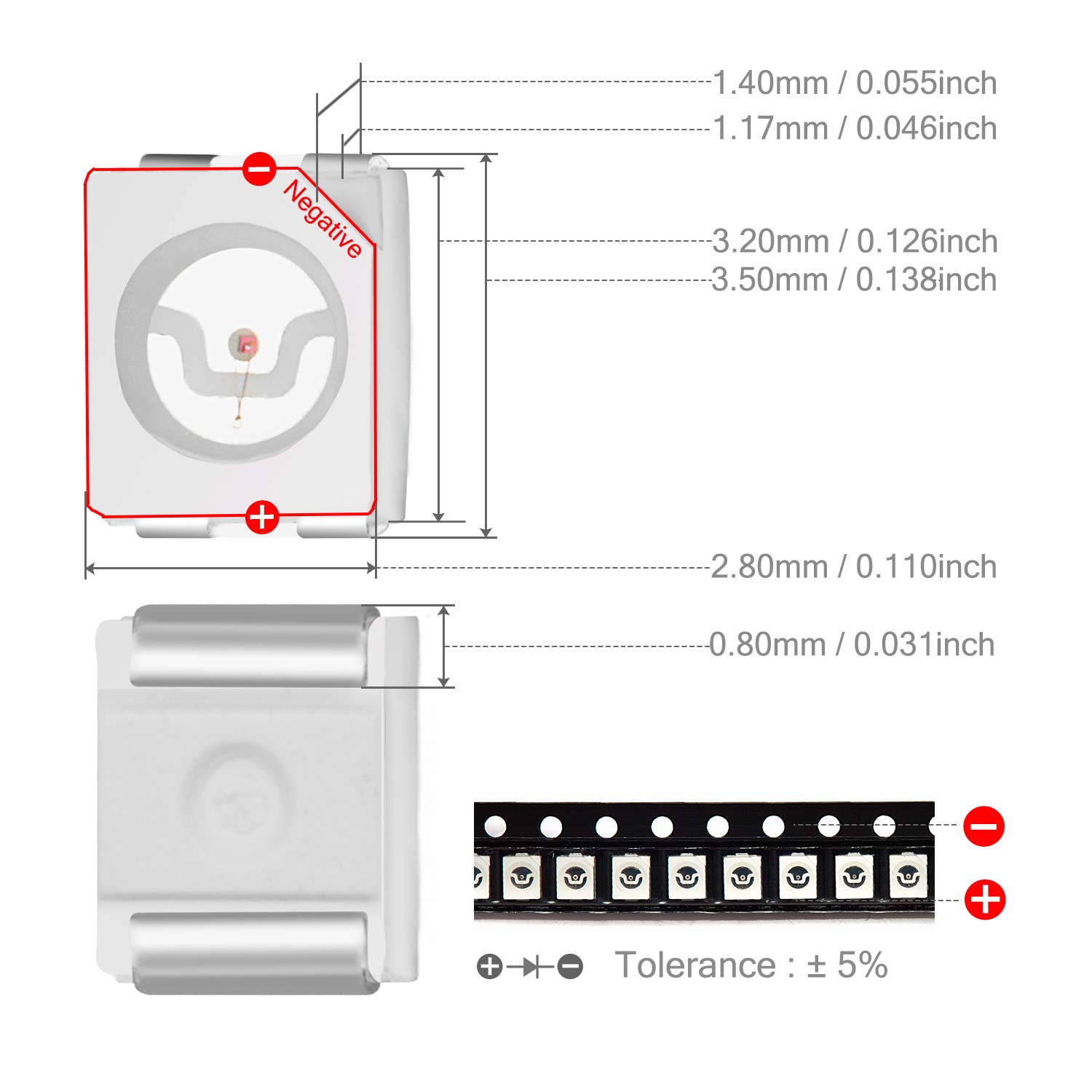 1.40mm / 0.055inch
1.17mm / 0.046inch
Negative
3.20mm / 0.126inch
3.50mm / 0.138inch
2.80mm / 0.110inch
0.80mm / 0.031inch
Tolerance : ± 5%