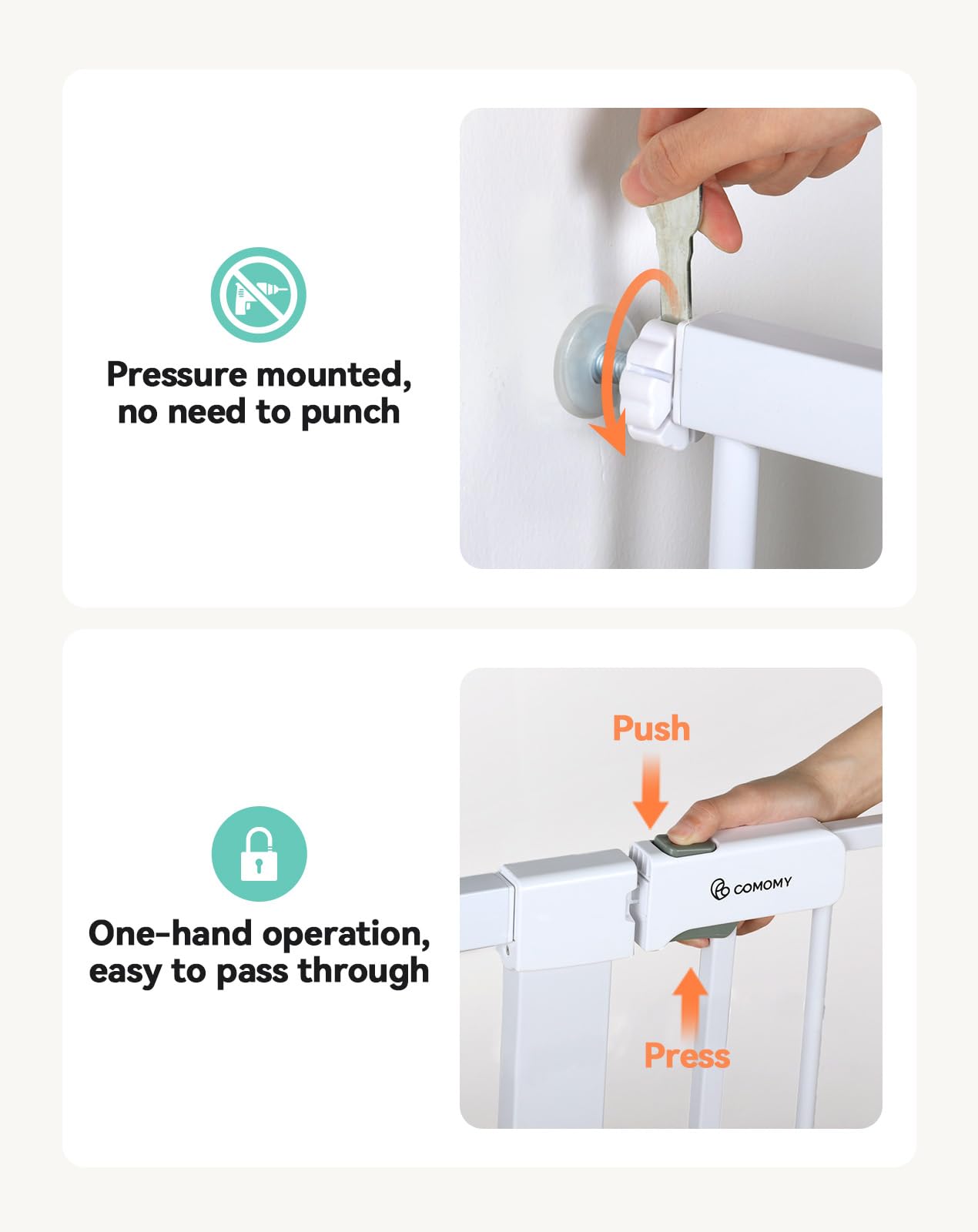 Pressure mounted, no need to punch

One-hand operation, easy to pass through

Push

COMOMY

Press