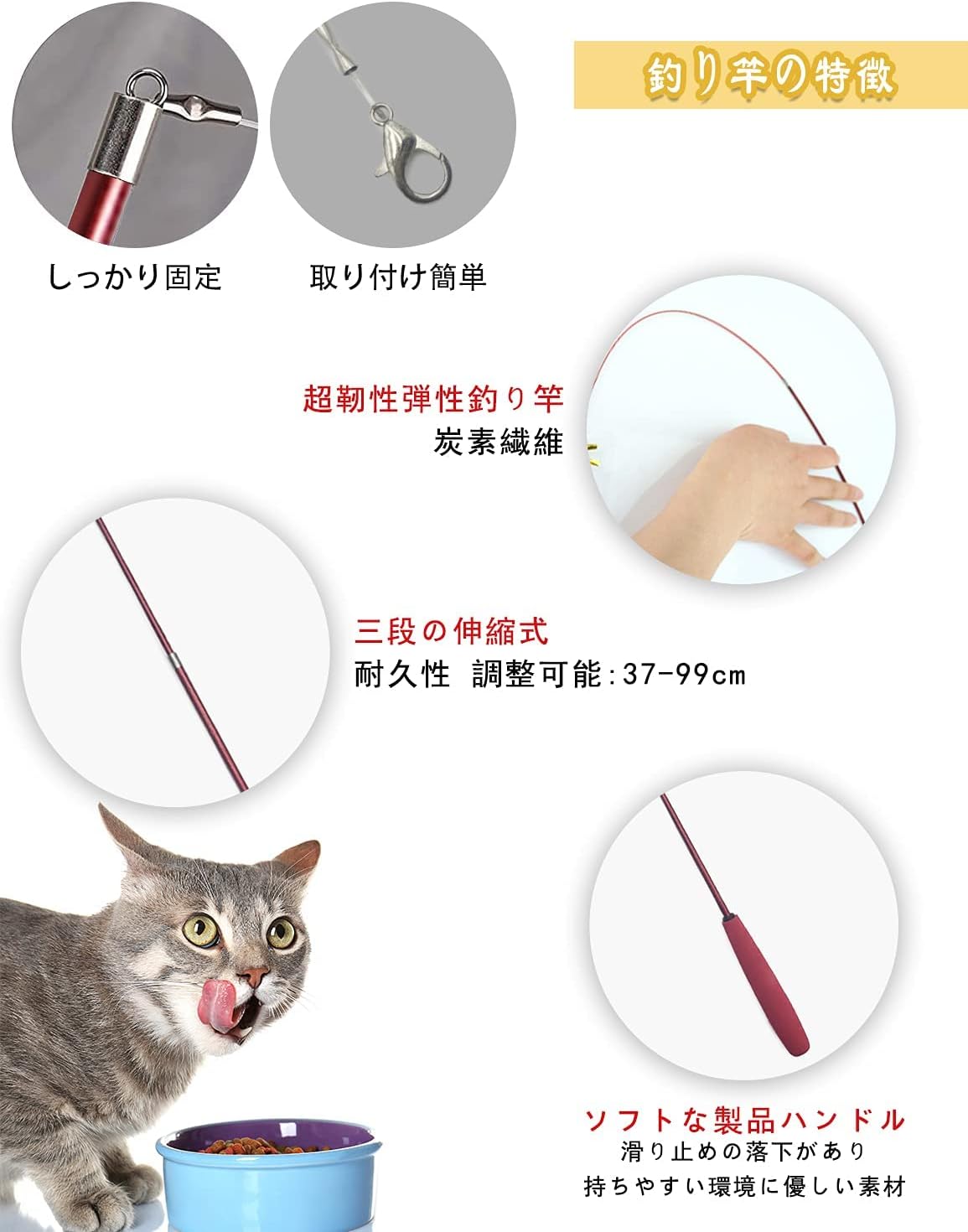 釣り竿の特徴

しっかり固定

取り付け簡単

超靭性弾性釣り竿
炭素繊維

三段の伸縮式
耐久性 調整可能:37-99cm

ソフトな製品ハンドル
滑り止めの落下があり
持ちやすい環境に優しい素材