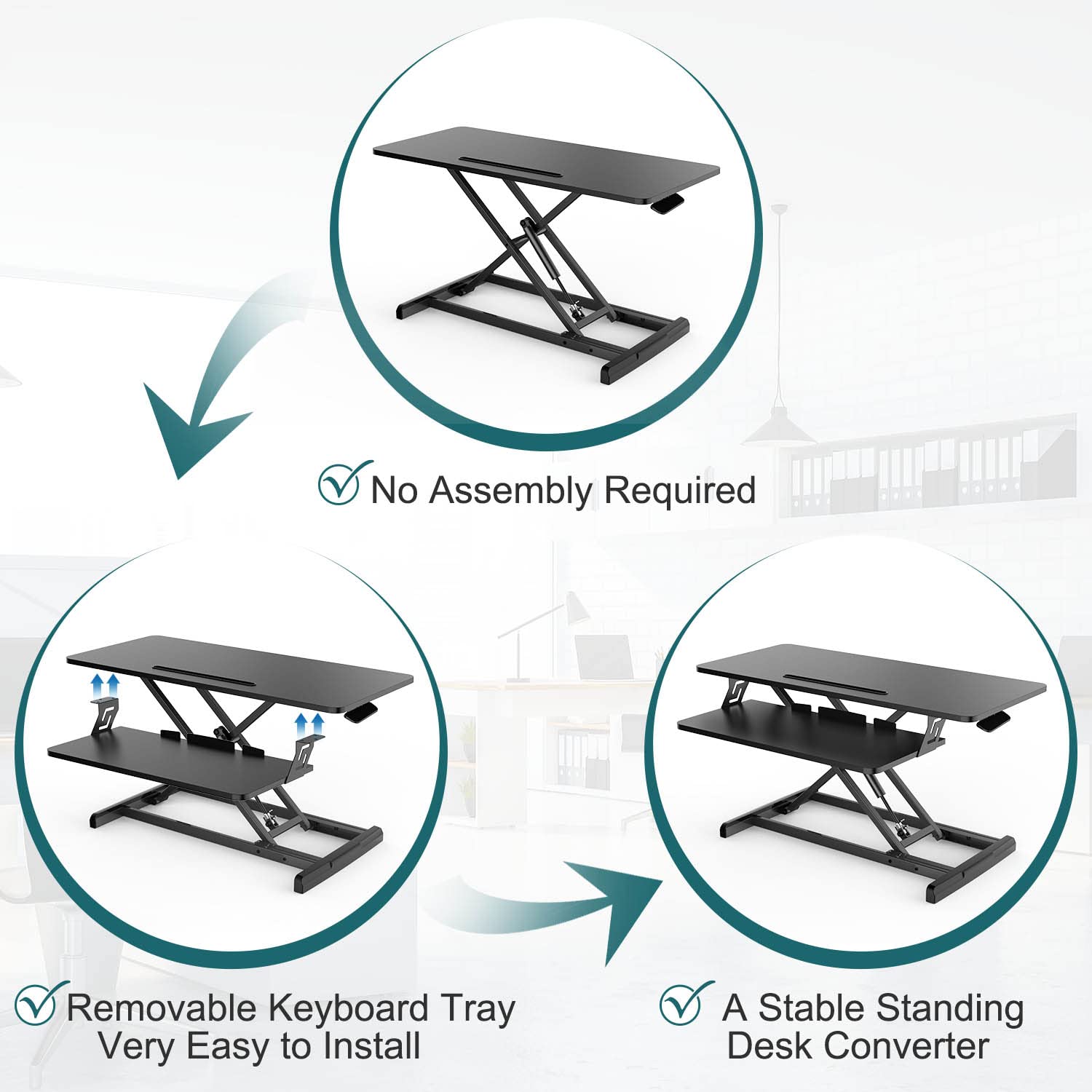 No Assembly Required

Removable Keyboard Tray
Very Easy to Install

A Stable Standing
Desk Converter