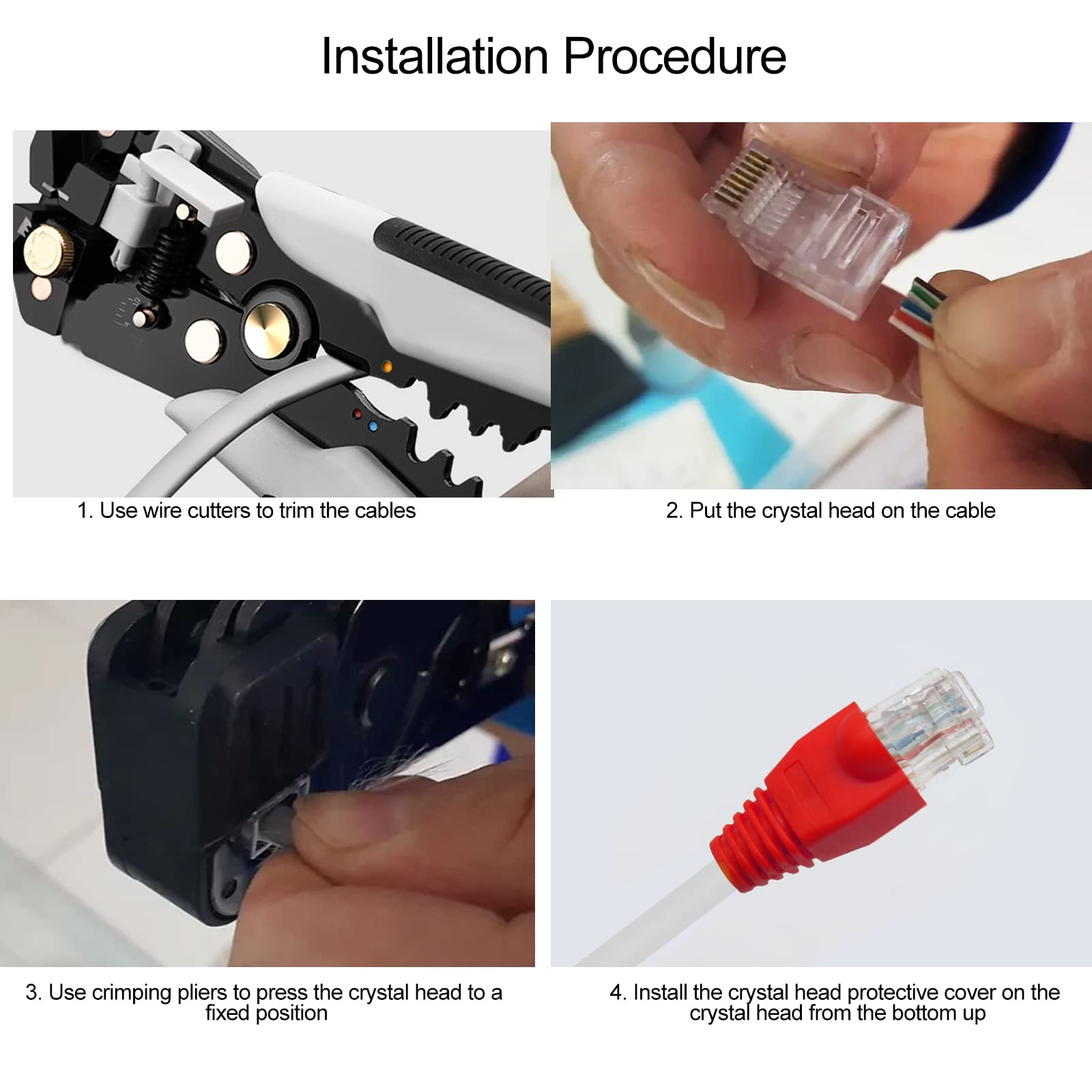 Installation Procedure

1. Use wire cutters to trim the cables

2. Put the crystal head on the cable

3. Use crimping pliers to press the crystal head to a fixed position

4. Install the crystal head protective cover on the crystal head from the bottom up