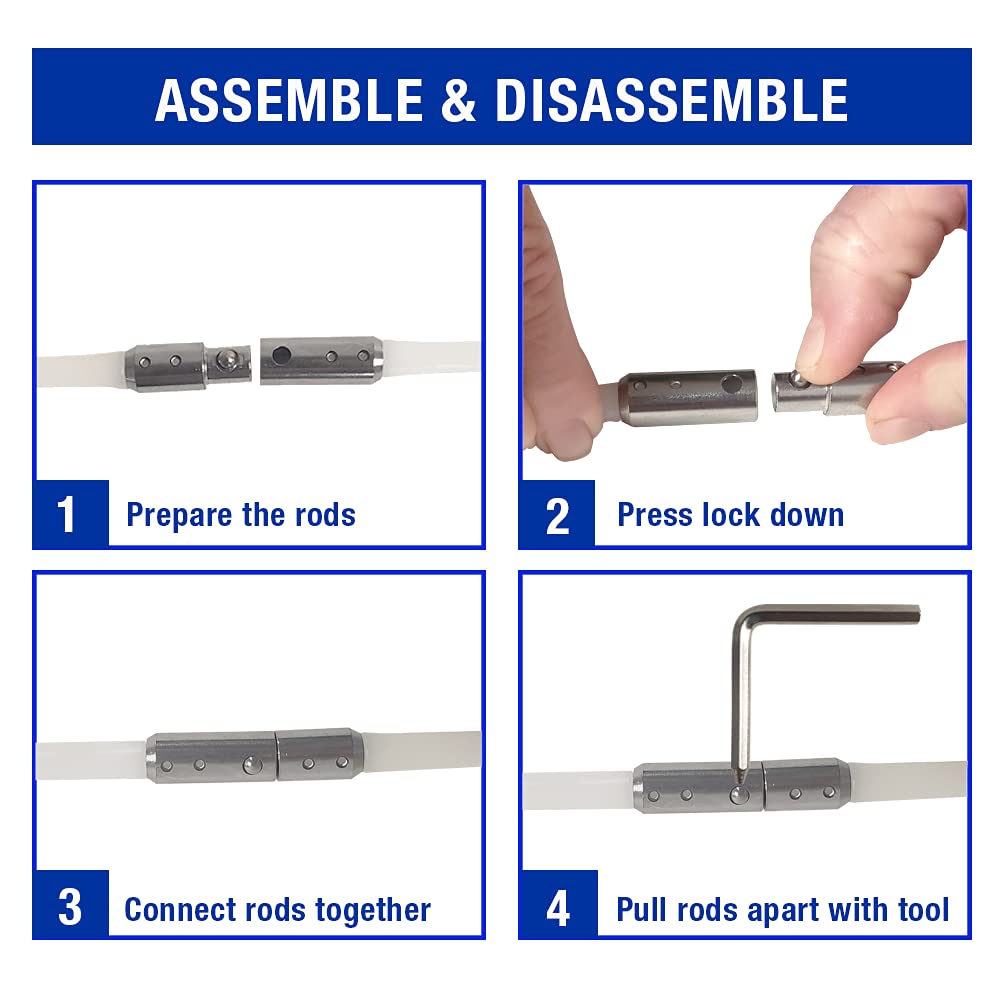 ASSEMBLE & DISASSEMBLE

1 Prepare the rods

2 Press lock down

3 Connect rods together

4 Pull rods apart with tool