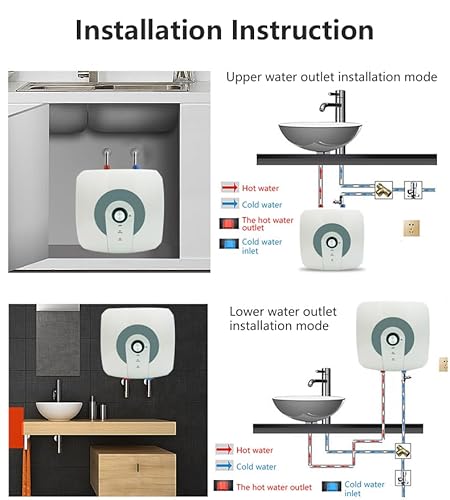 Installation Instruction

Upper water outlet installation mode

Hot water

Cold water

The hot water outlet

Cold water inlet

Lower water outlet installation mode

Hot water

Cold water

The hot water outlet

Cold water inlet