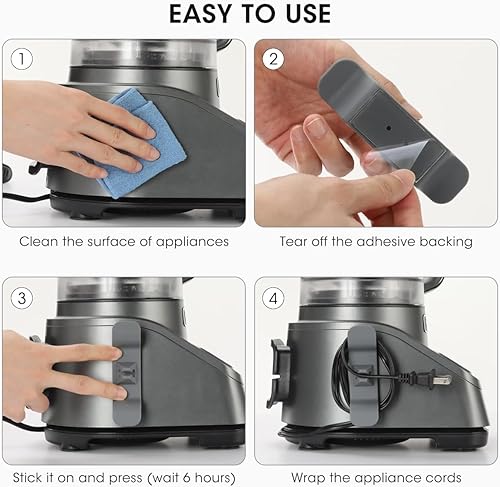 EASY TO USE

1

Clean the surface of appliances

2

Tear off the adhesive backing

3

Stick it on and press (wait 6 hours)

4

Wrap the appliance cords