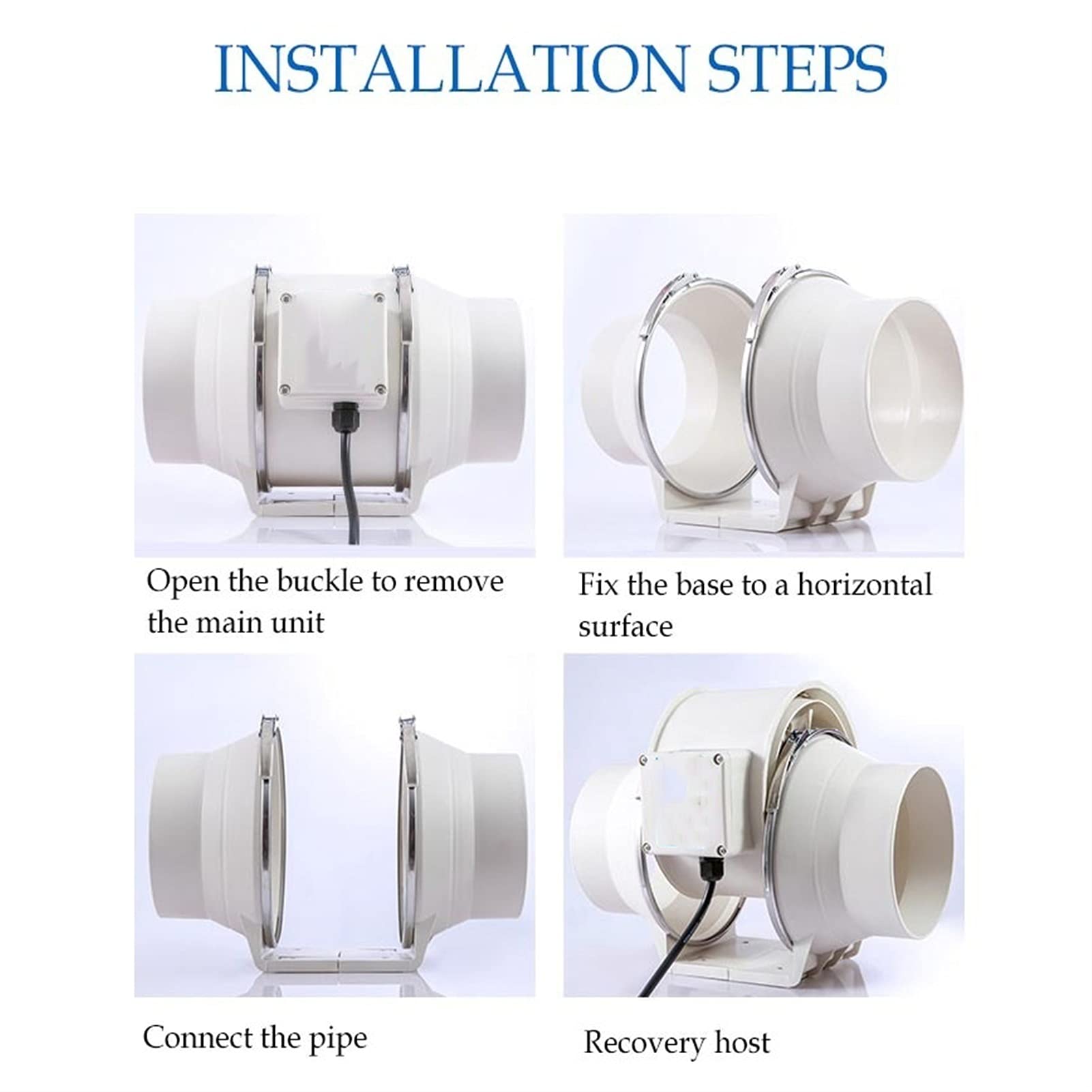 INSTALLATION STEPS

Open the buckle to remove the main unit

Fix the base to a horizontal surface

Connect the pipe

Recovery host