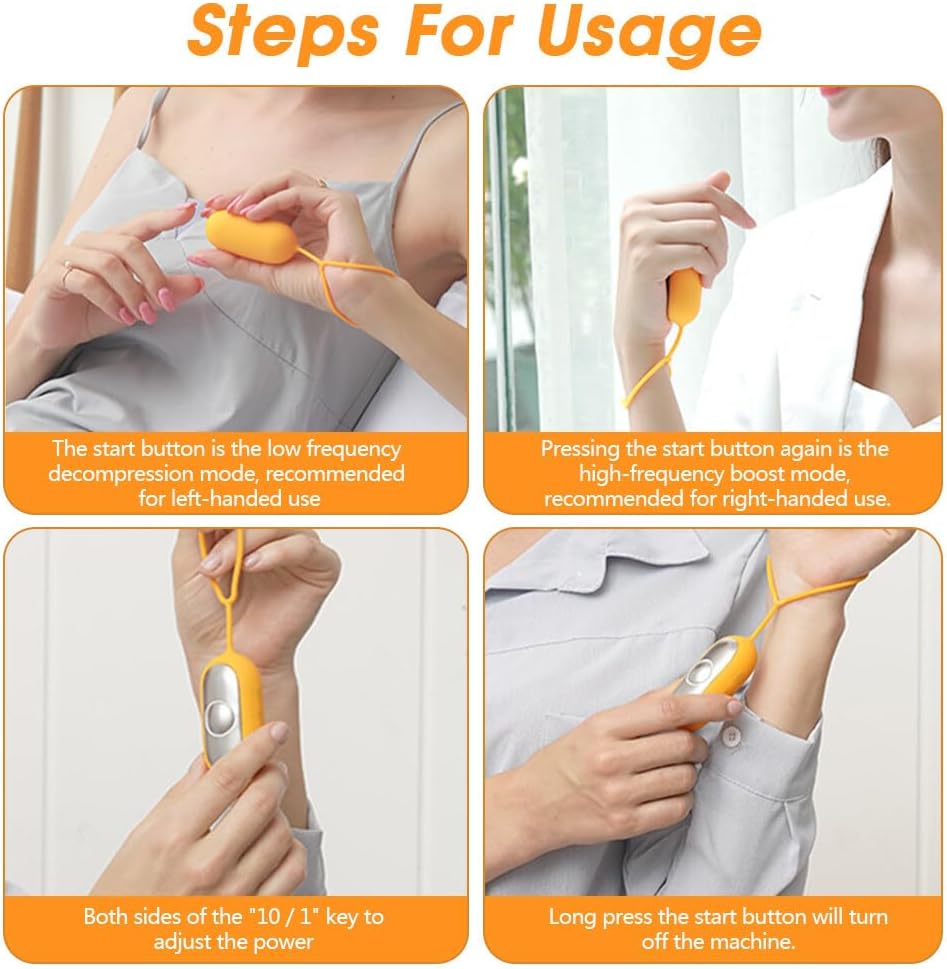 Steps For Usage

The start button is the low frequency decompression mode, recommended for left-handed use

Pressing the start button again is the high-frequency boost mode, recommended for right-handed use.

Both sides of the "10 / 1" key to adjust the power

Long press the start button will turn off the machine.