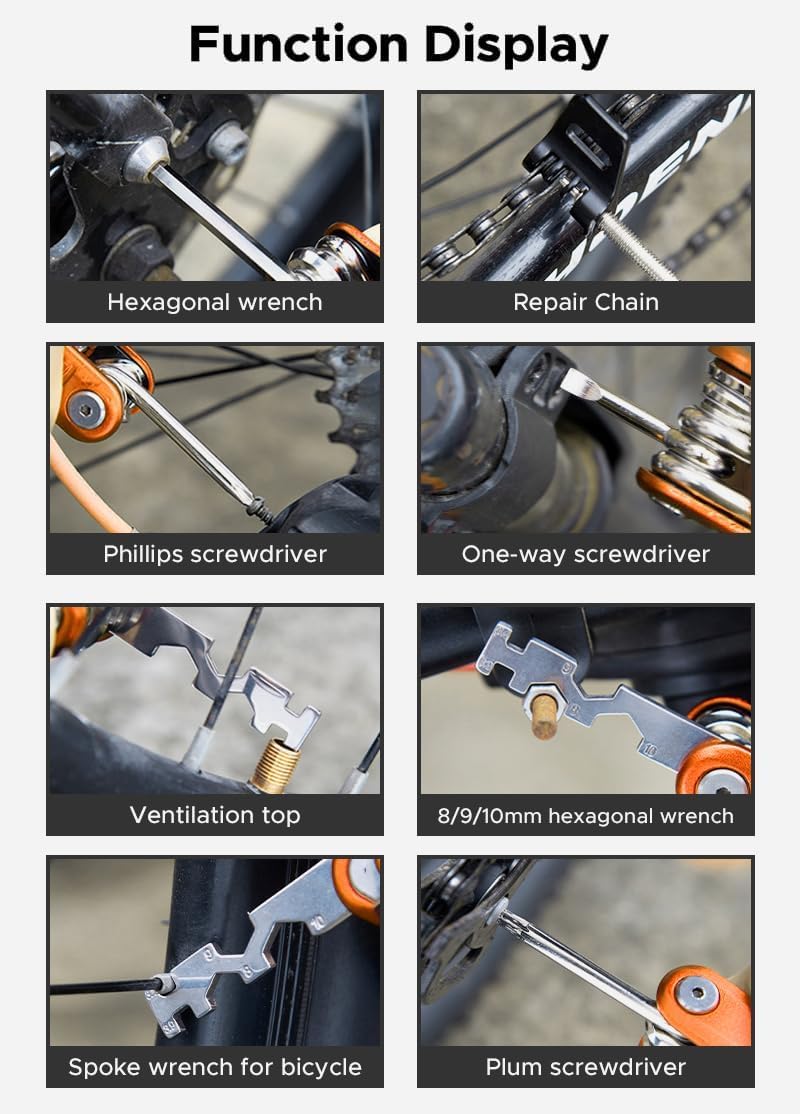 Function Display

Hexagonal wrench

Repair Chain

Phillips screwdriver

One-way screwdriver

Ventilation top

8/9/10mm hexagonal wrench

Spoke wrench for bicycle

Plum screwdriver