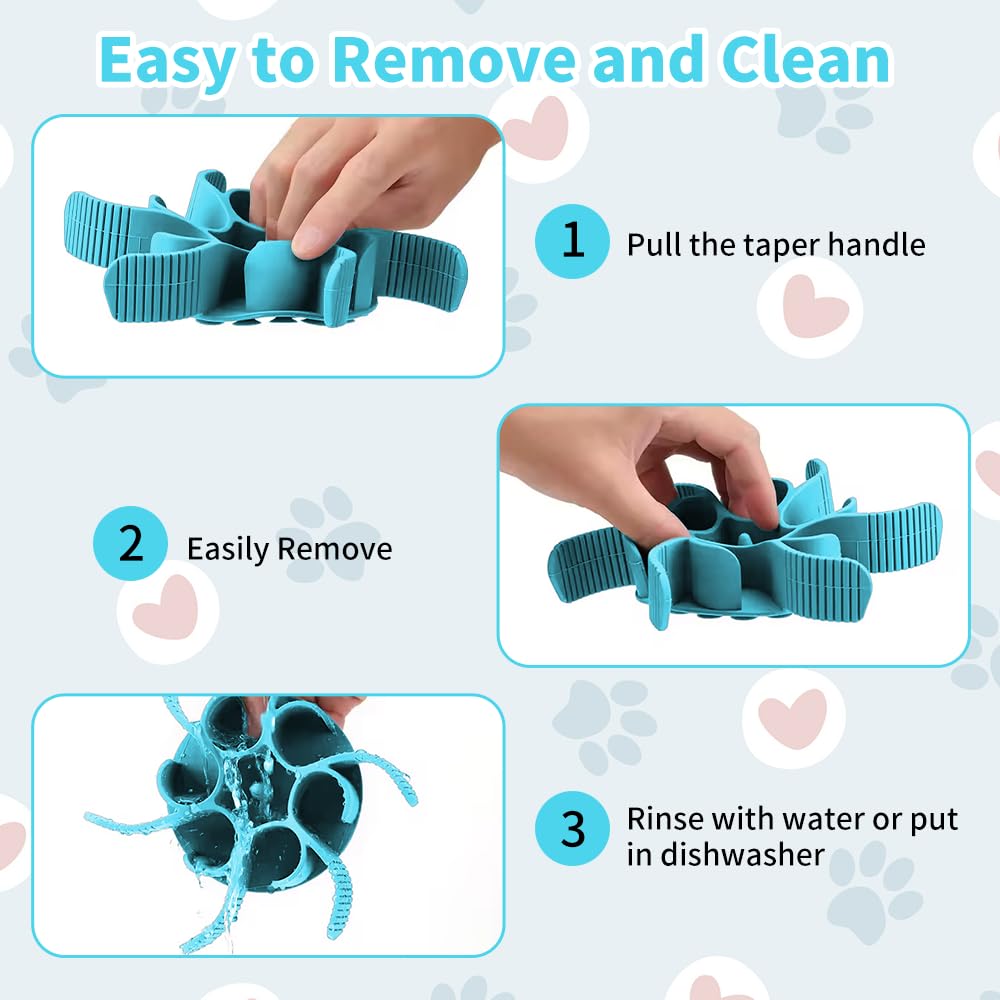 Easy to Remove and Clean

1 Pull the taper handle

2 Easily Remove

3 Rinse with water or put in dishwasher