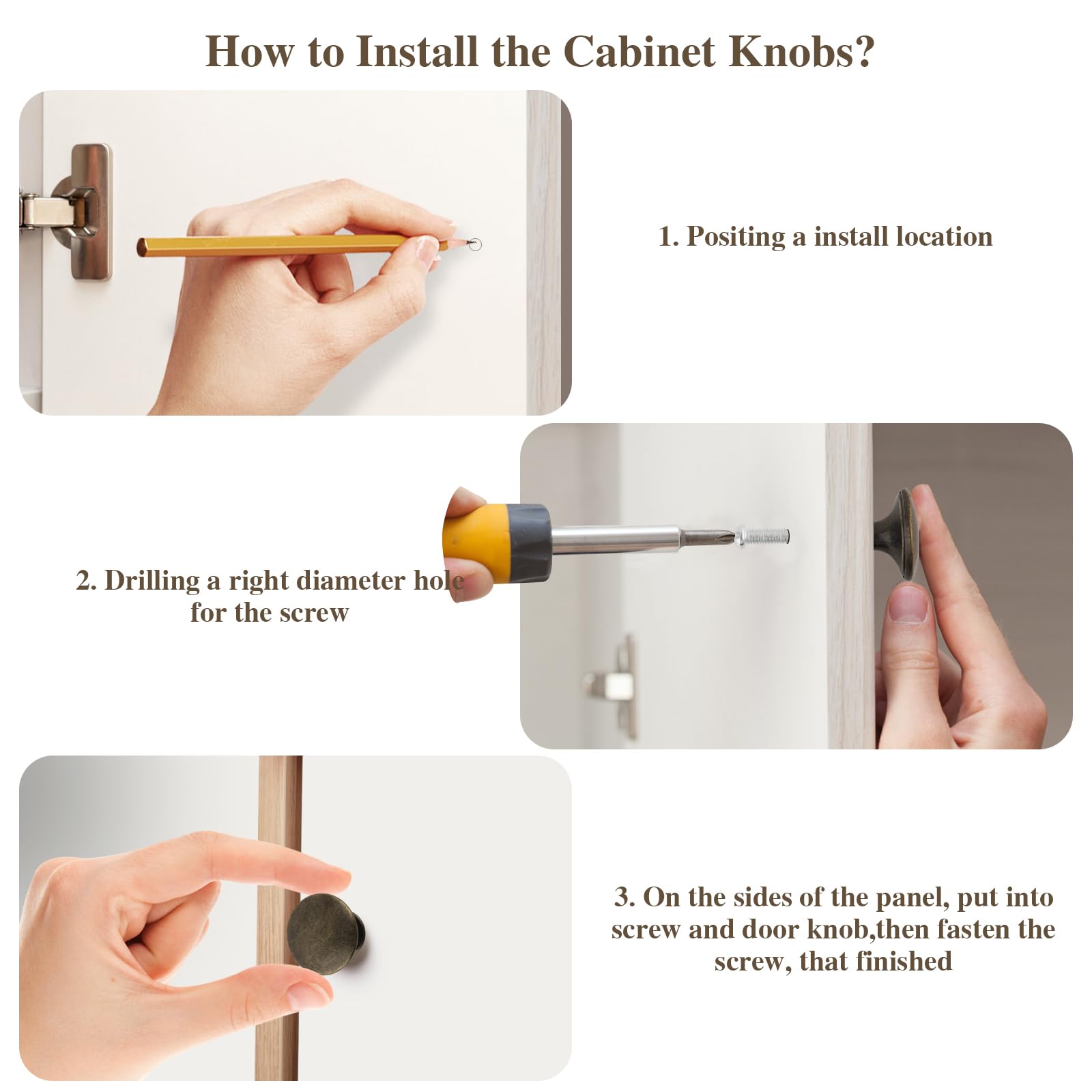 How to Install the Cabinet Knobs?

1. Positing a install location

2. Drilling a right diameter hole for the screw

3. On the sides of the panel, put into screw and door knob,then fasten the screw, that finished