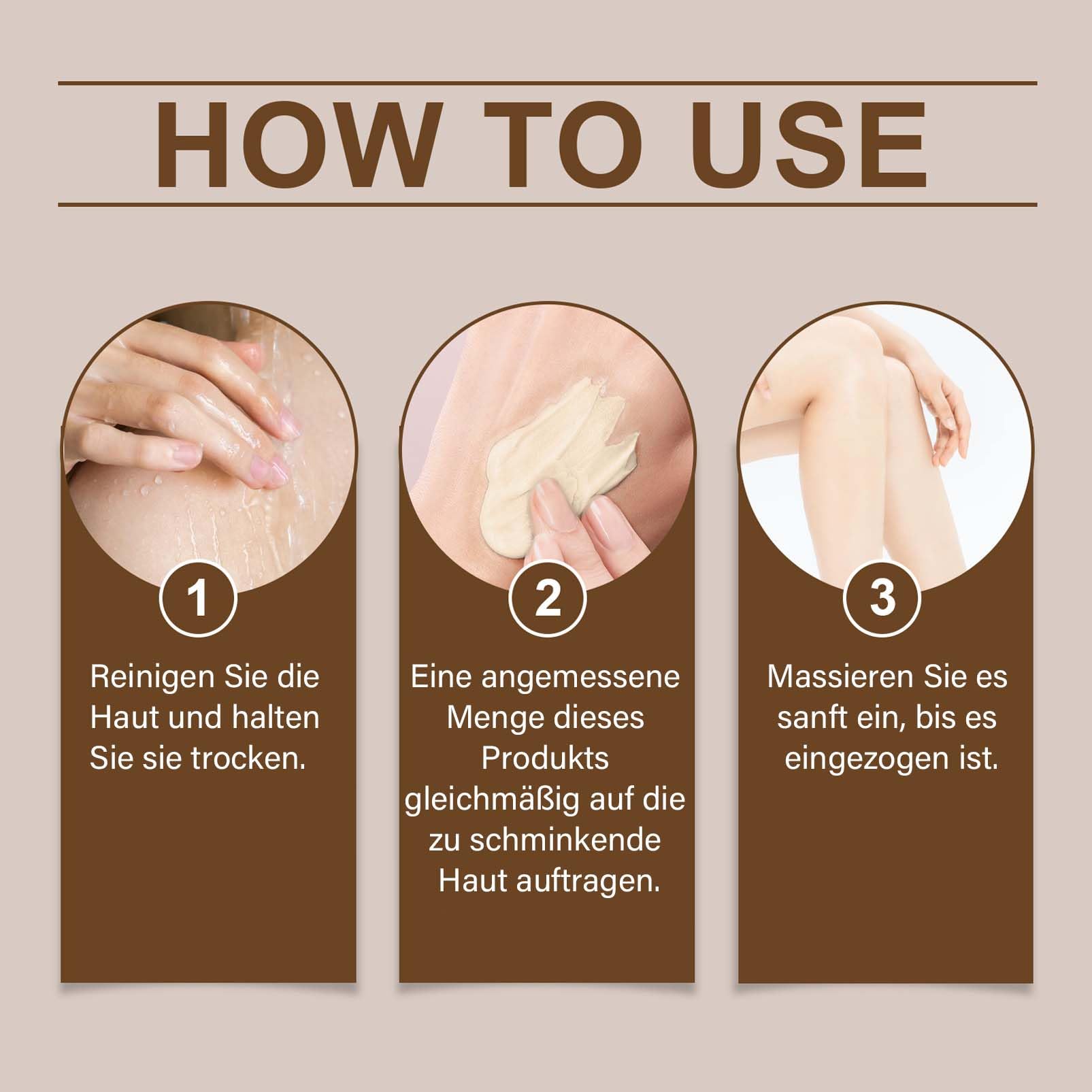 HOW TO USE

1

Reinigen Sie die Haut und halten Sie sie trocken.

2

Eine angemessene Menge dieses Produkts gleichmäßig auf die zu schminkende Haut auftragen.

3

Massieren Sie es sanft ein, bis es eingezogen ist.