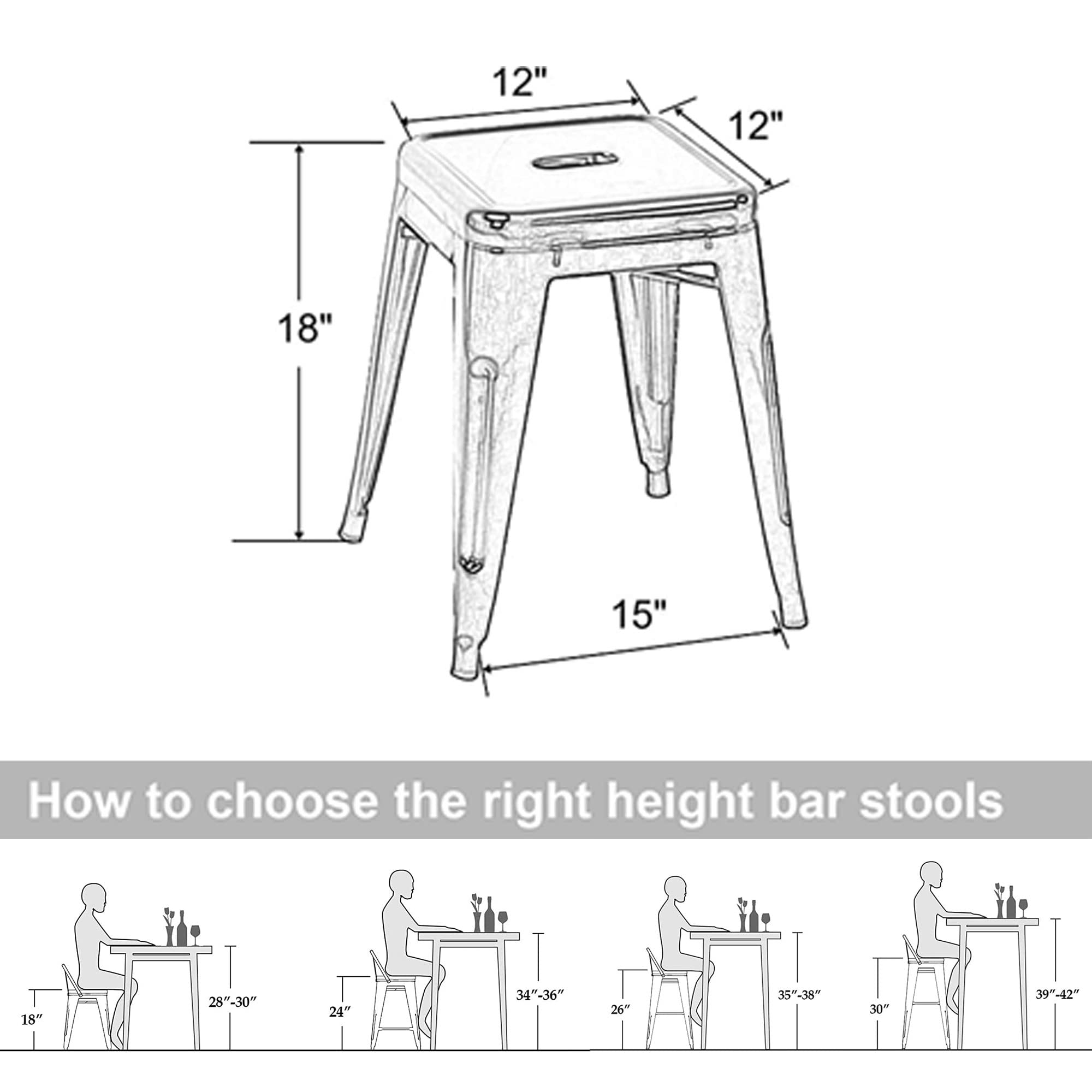 12"

12"

18"

15"

How to choose the right height bar stools

18″

28″-30″

24″

34″-36″

26″

35″-38″

30″

39″-42″