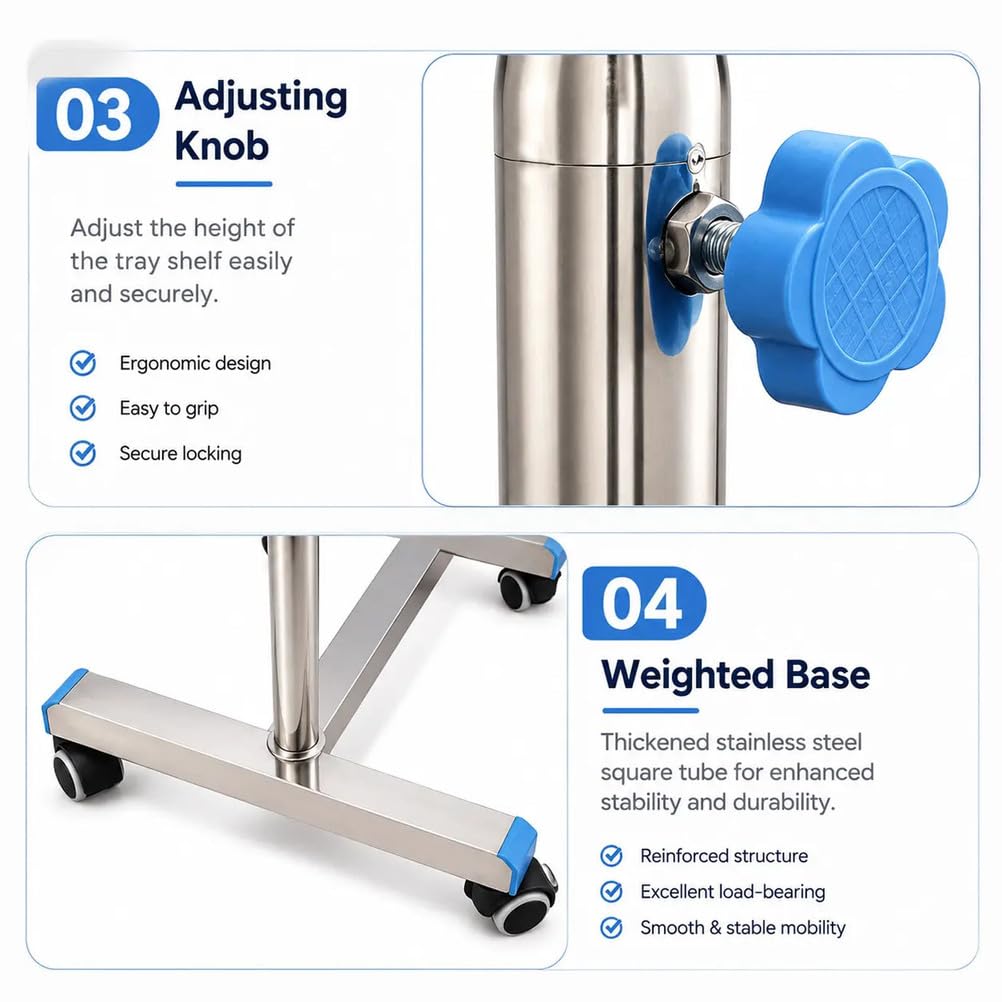 03 Adjusting Knob

Adjust the height of the tray shelf easily and securely.

Ergonomic design
Easy to grip
Secure locking

04 Weighted Base

Thickened stainless steel square tube for enhanced stability and durability.

Reinforced structure
Excellent load-bearing
Smooth & stable mobility