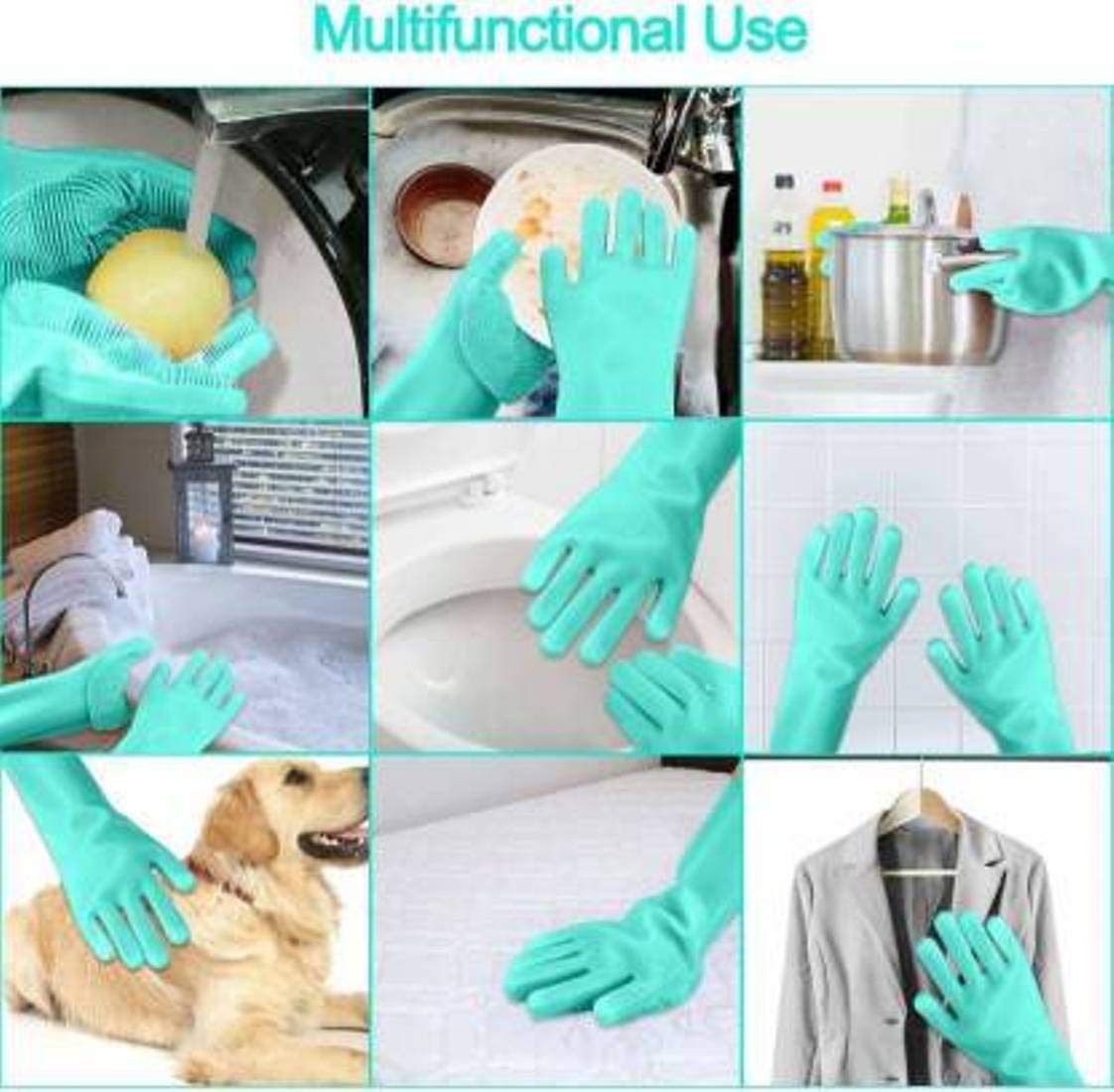 Multifunctional Use