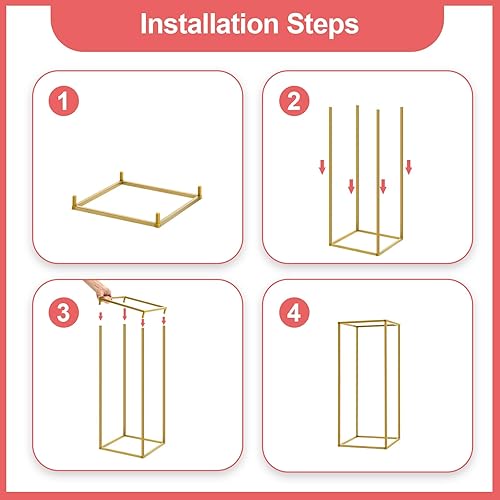 Installation Steps

1

2

3

4