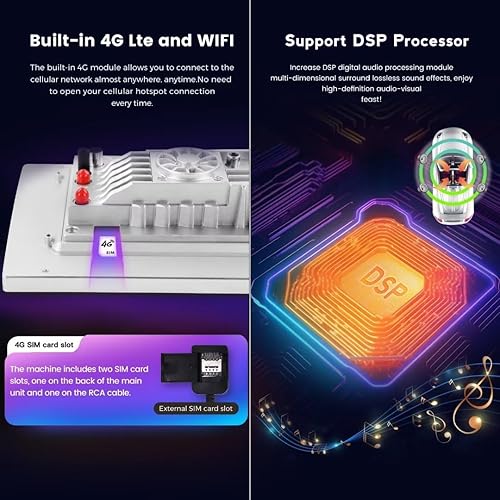 Built-in 4G Lte and WIFI

The built-in 4G module allows you to connect to the cellular network almost anywhere, anytime.No need to open your cellular hotspot connection every time.

4G
SIM

4G SIM card slot

The machine includes two SIM card slots, one on the back of the main unit and one on the RCA cable.

External SIM card slot

Support DSP Processor

Increase DSP digital audio processing module multi-dimensional surround lossless sound effects, enjoy high-definition audio-visual feast!

DSP