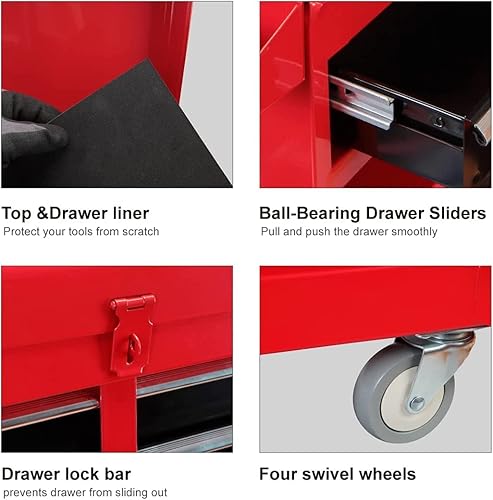 Top &Drawer liner
Protect your tools from scratch

Ball-Bearing Drawer Sliders
Pull and push the drawer smoothly

Drawer lock bar
prevents drawer from sliding out

Four swivel wheels