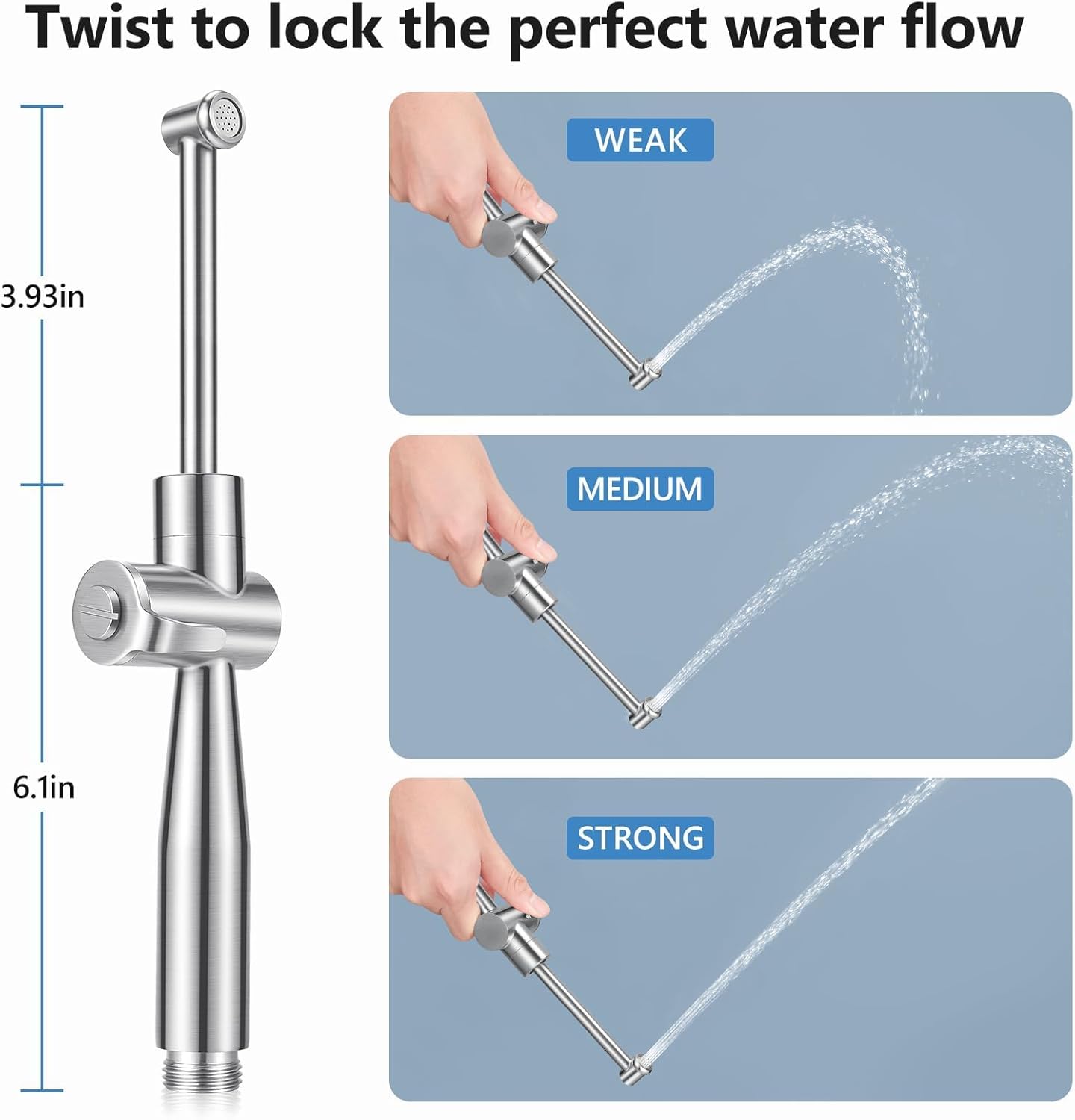 Twist to lock the perfect water flow

3.93in

6.1in

WEAK

MEDIUM

STRONG