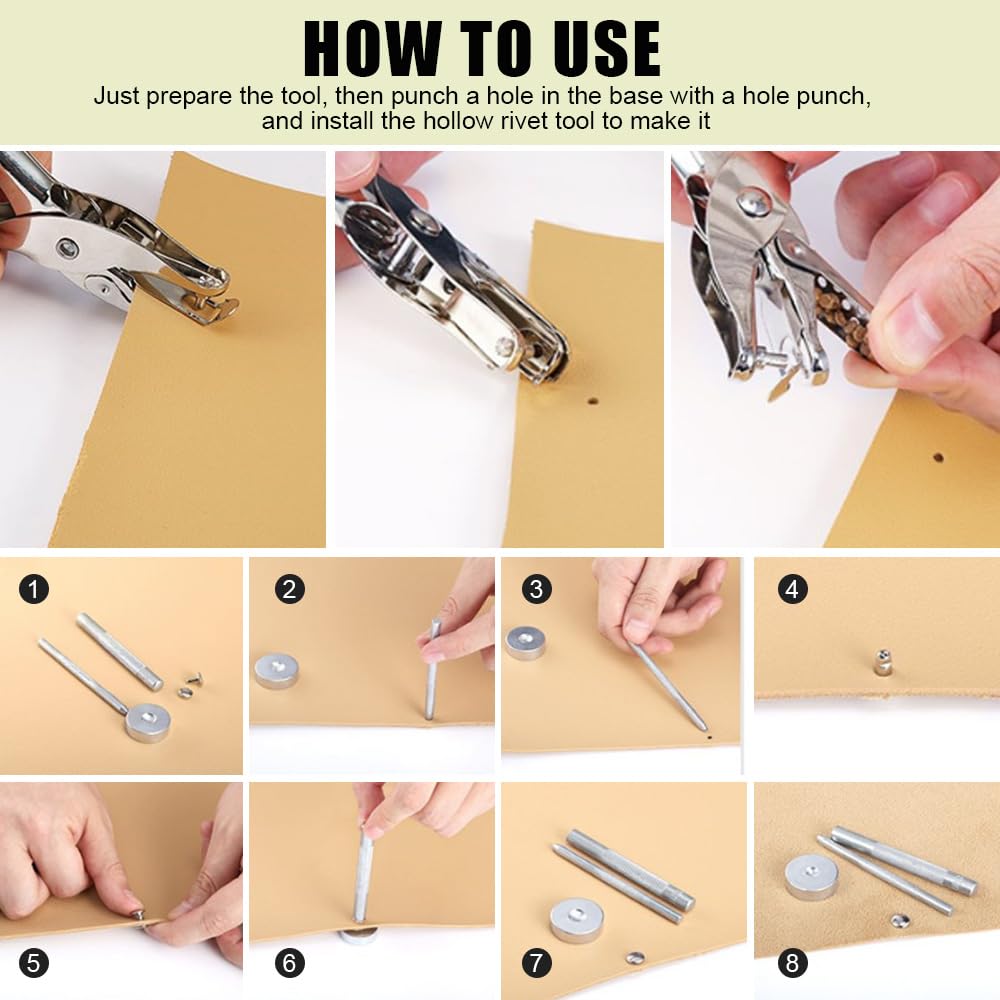 HOW TO USE

Just prepare the tool, then punch a hole in the base with a hole punch, and install the hollow rivet tool to make it

1

2

3

4

5

6

7

8