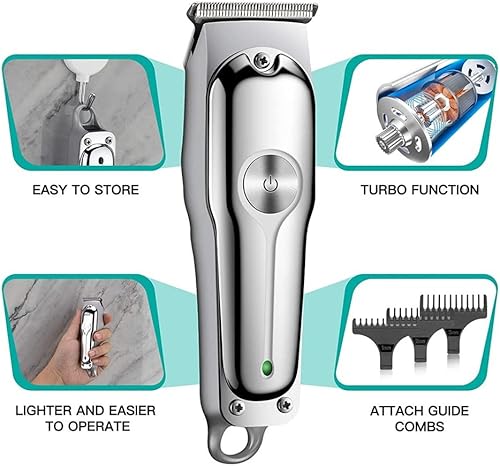 EASY TO STORE

TURBO FUNCTION

LIGHTER AND EASIER TO OPERATE

ATTACH GUIDE COMBS