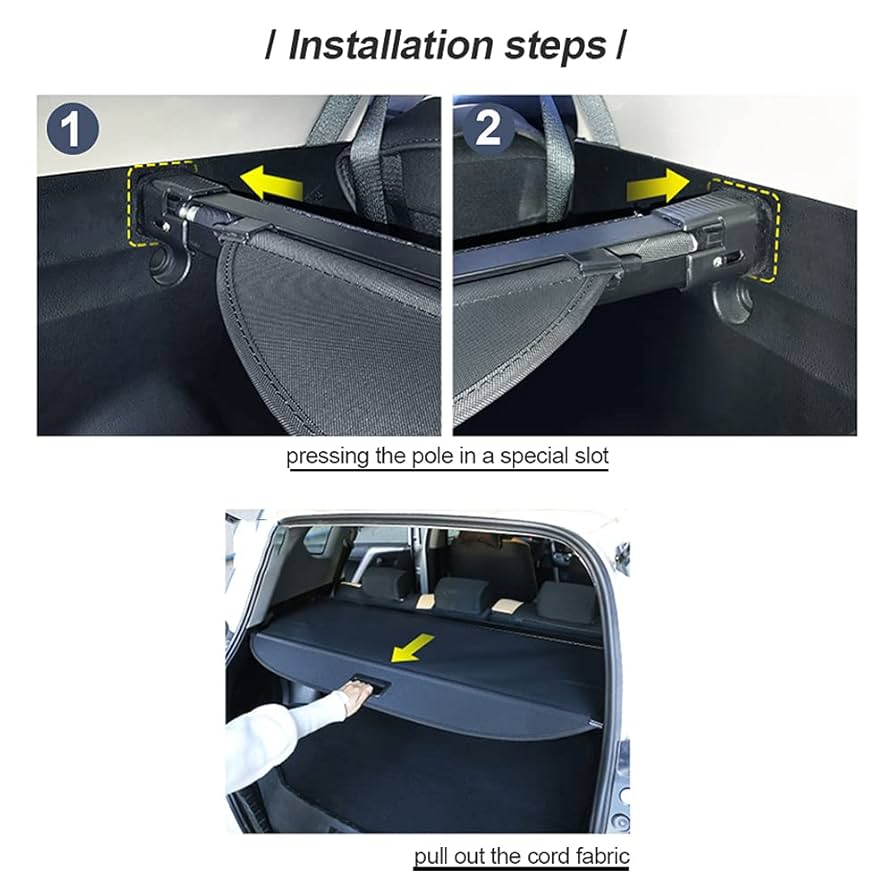 / Installation steps /

1

2

pressing the pole in a special slot

pull out the cord fabric