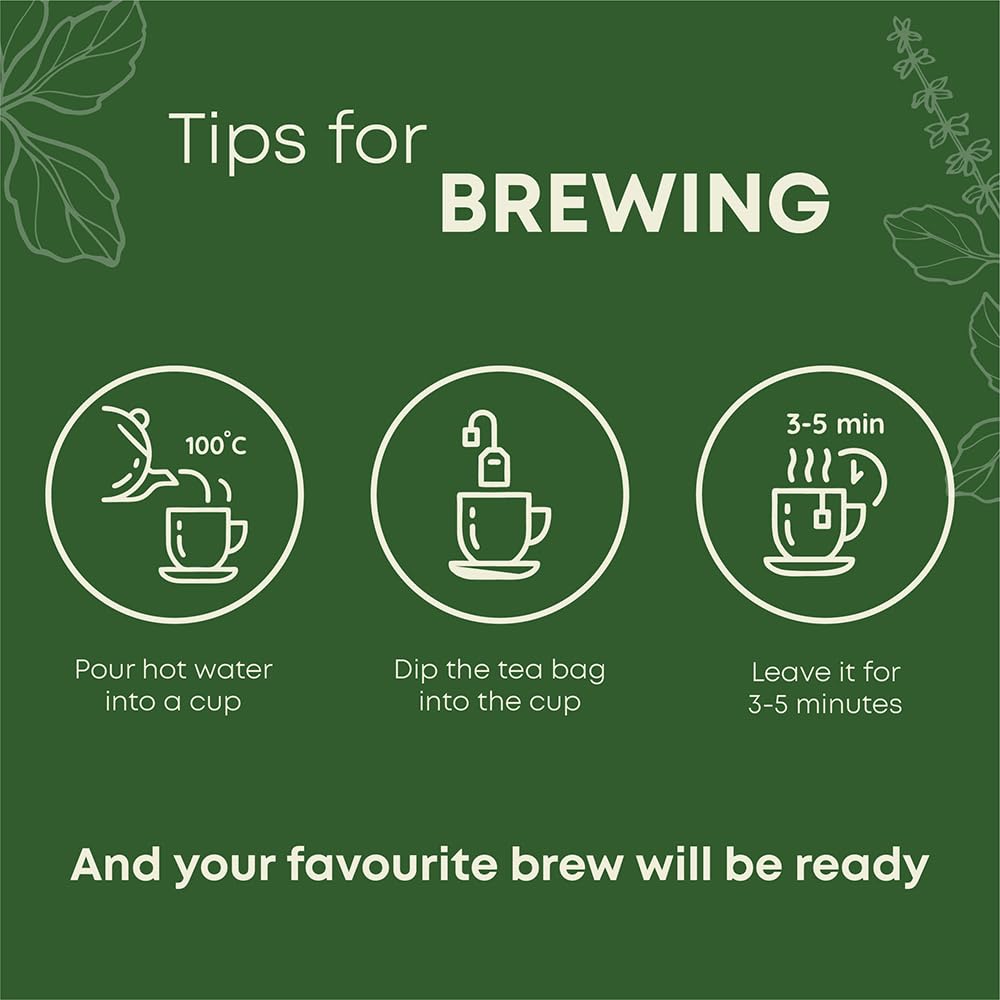 Tips for
BREWING

100°C

Pour hot water into a cup

Dip the tea bag into the cup

3-5 min

Leave it for 3-5 minutes

And your favourite brew will be ready