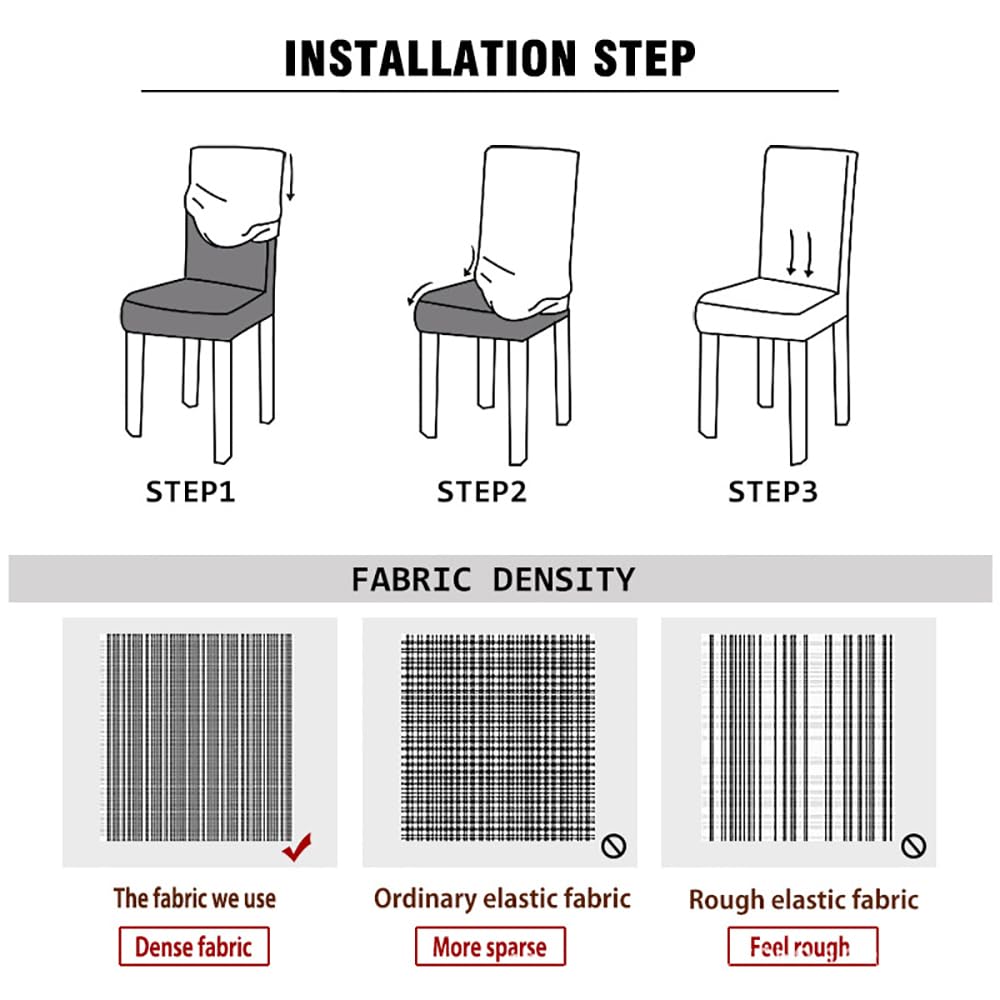 INSTALLATION STEP

STEP1

STEP2

STEP3

FABRIC DENSITY

The fabric we use

Dense fabric

Ordinary elastic fabric

More sparse

Rough elastic fabric

Feel rough