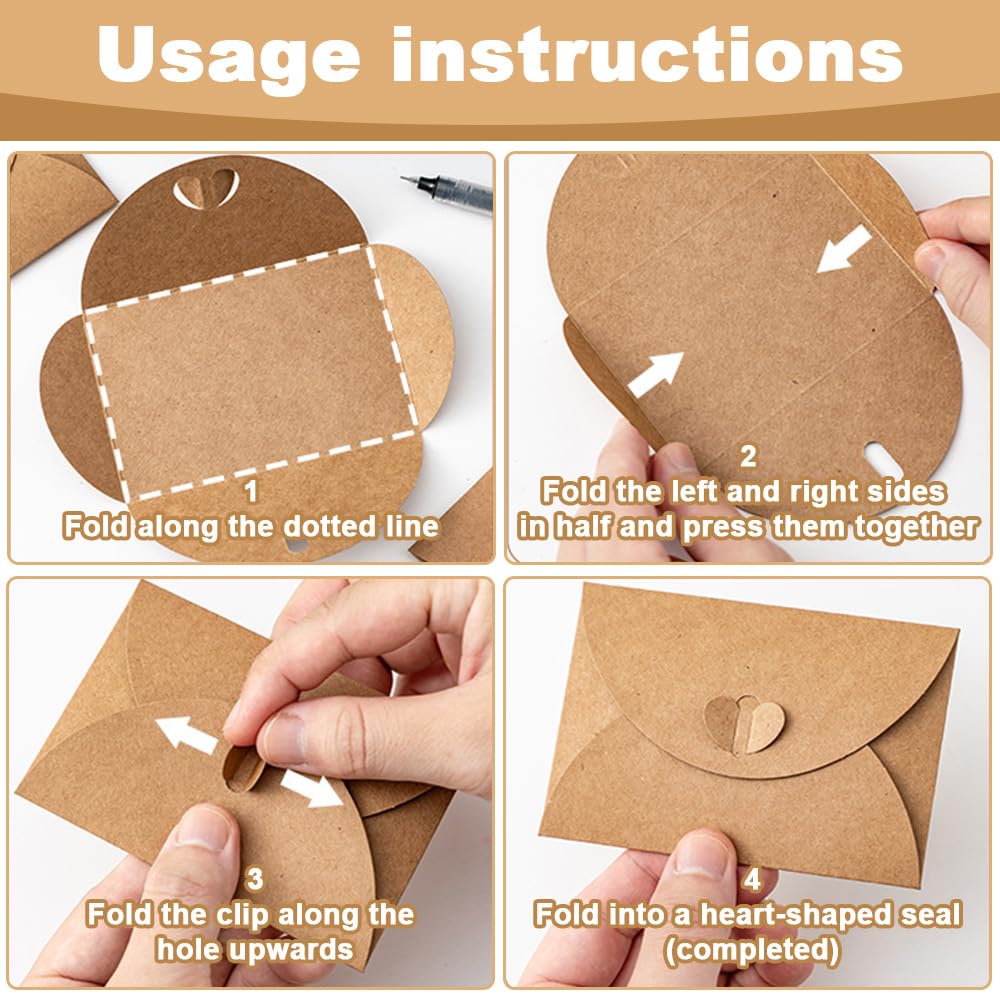 Usage instructions

1
Fold along the dotted line

2
Fold the left and right sides in half and press them together

3
Fold the clip along the hole upwards

4
Fold into a heart-shaped seal (completed)