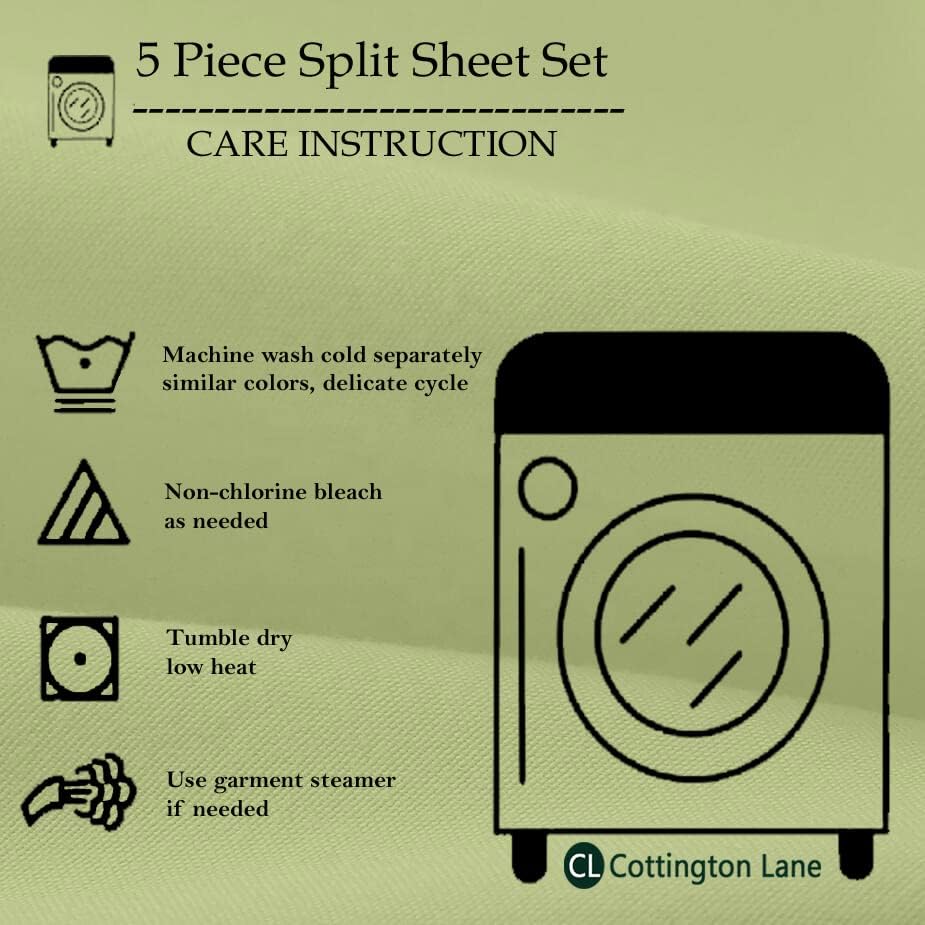 5 Piece Split Sheet Set

CARE INSTRUCTION

Machine wash cold separately similar colors, delicate cycle

Non-chlorine bleach as needed

Tumble dry low heat

Use garment steamer if needed

CL Cottington Lane