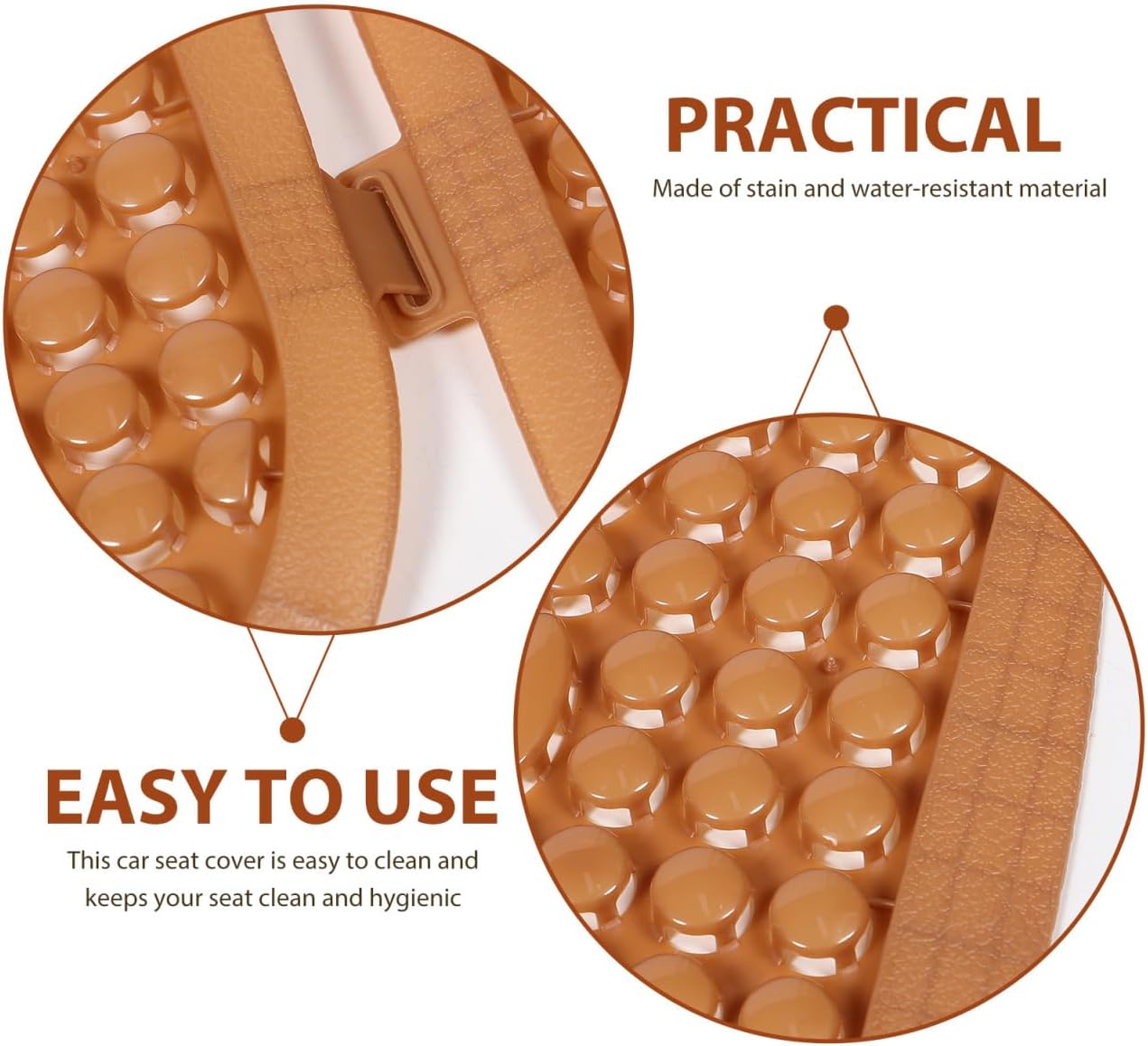 PRACTICAL

Made of stain and water-resistant material

EASY TO USE

This car seat cover is easy to clean and keeps your seat clean and hygienic