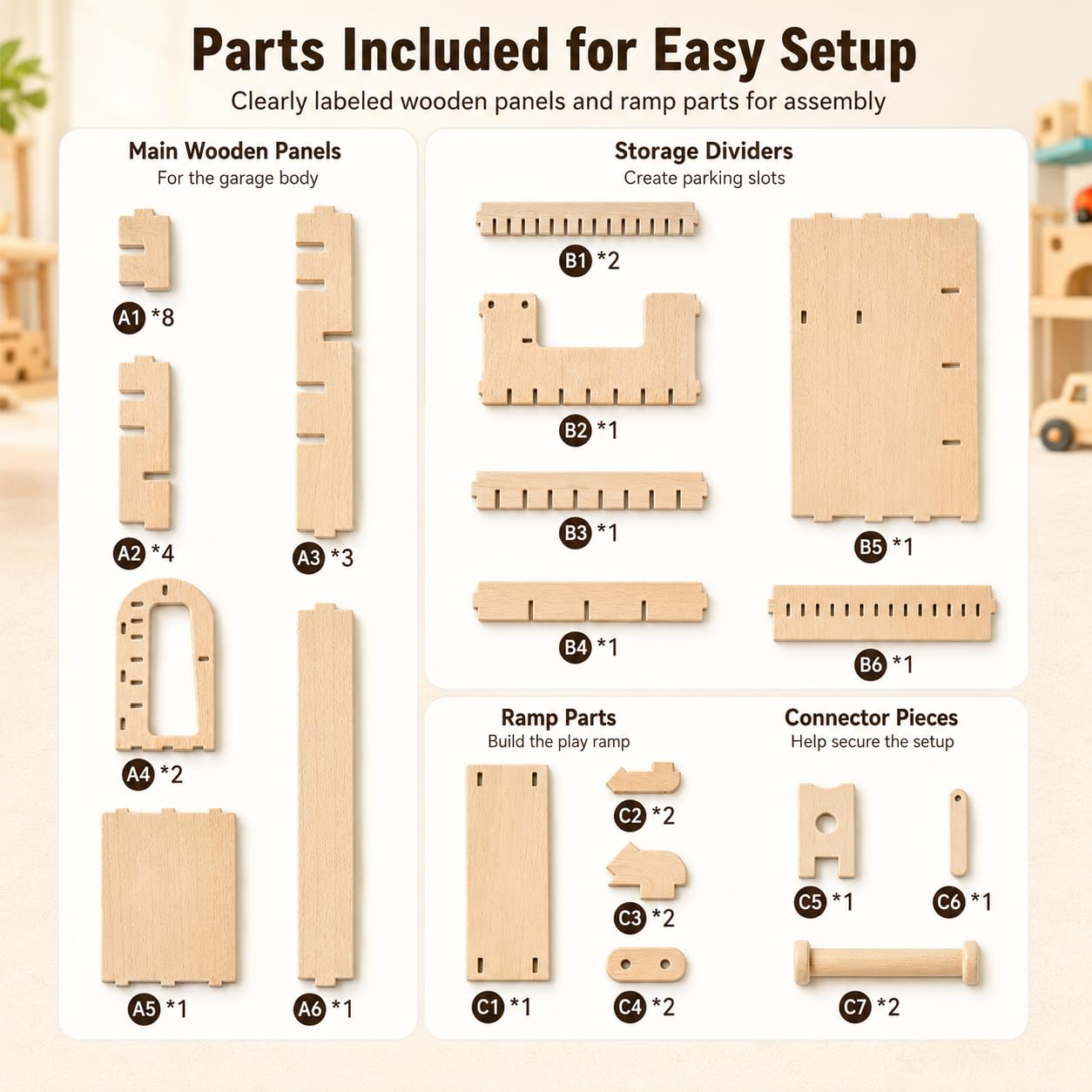 Parts Included for Easy Setup
Clearly labeled wooden panels and ramp parts for assembly

Main Wooden Panels
For the garage body

A1 *8

A2 *4

A3 *3

A4 *2

A5 *1

A6 *1

Storage Dividers
Create parking slots

B1 *2

B2 *1

B3 *1

B4 *1

B5 *1

B6 *1

Ramp Parts
Build the play ramp

C1 *1

C2 *2

C3 *2

C4 *2

Connector Pieces
Help secure the setup

C5 *1

C6 *1

C7 *2