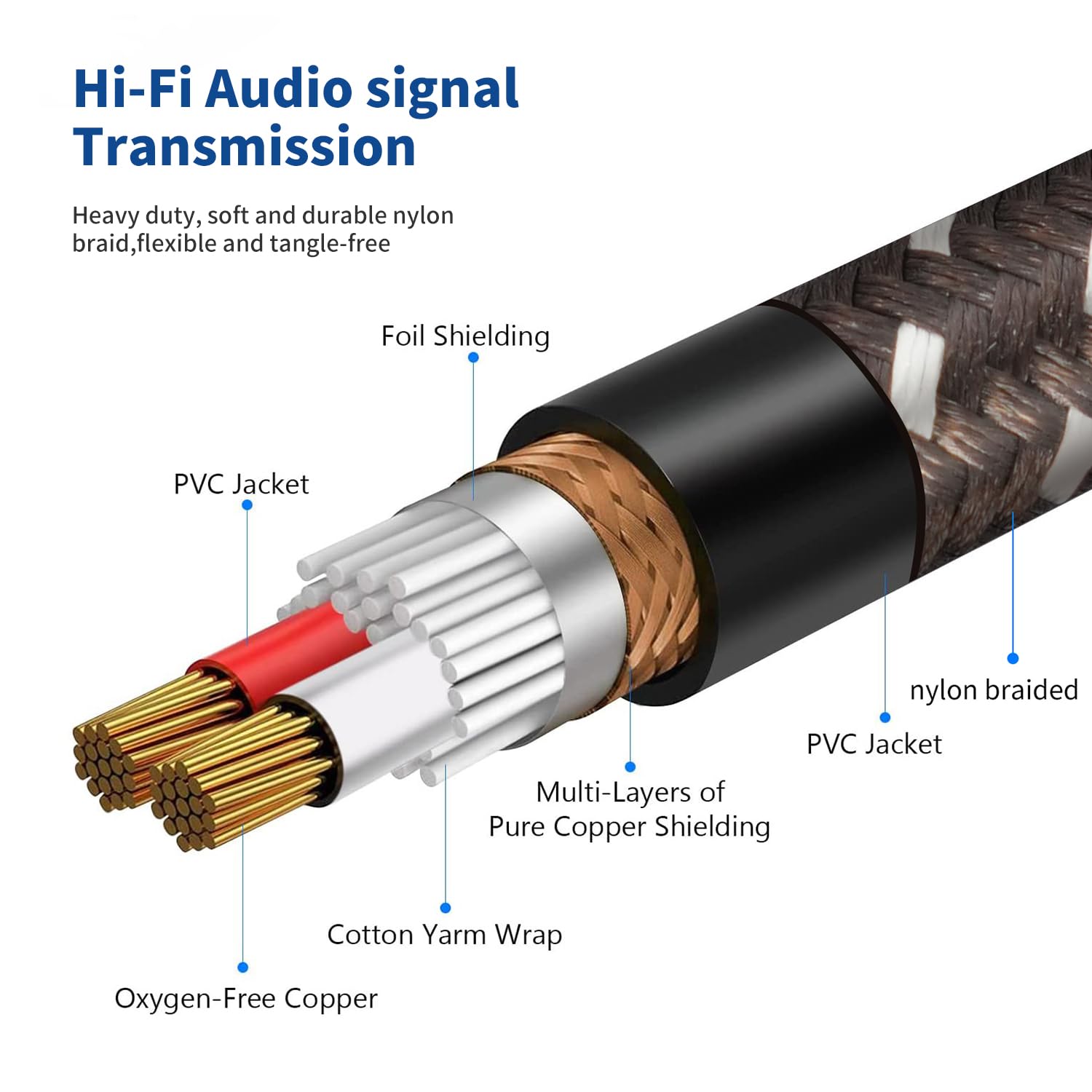 Hi-Fi Audio signal Transmission

Heavy duty, soft and durable nylon braid,flexible and tangle-free

Foil Shielding

PVC Jacket

nylon braided

PVC Jacket

Multi-Layers of Pure Copper Shielding

Cotton Yarm Wrap

Oxygen-Free Copper