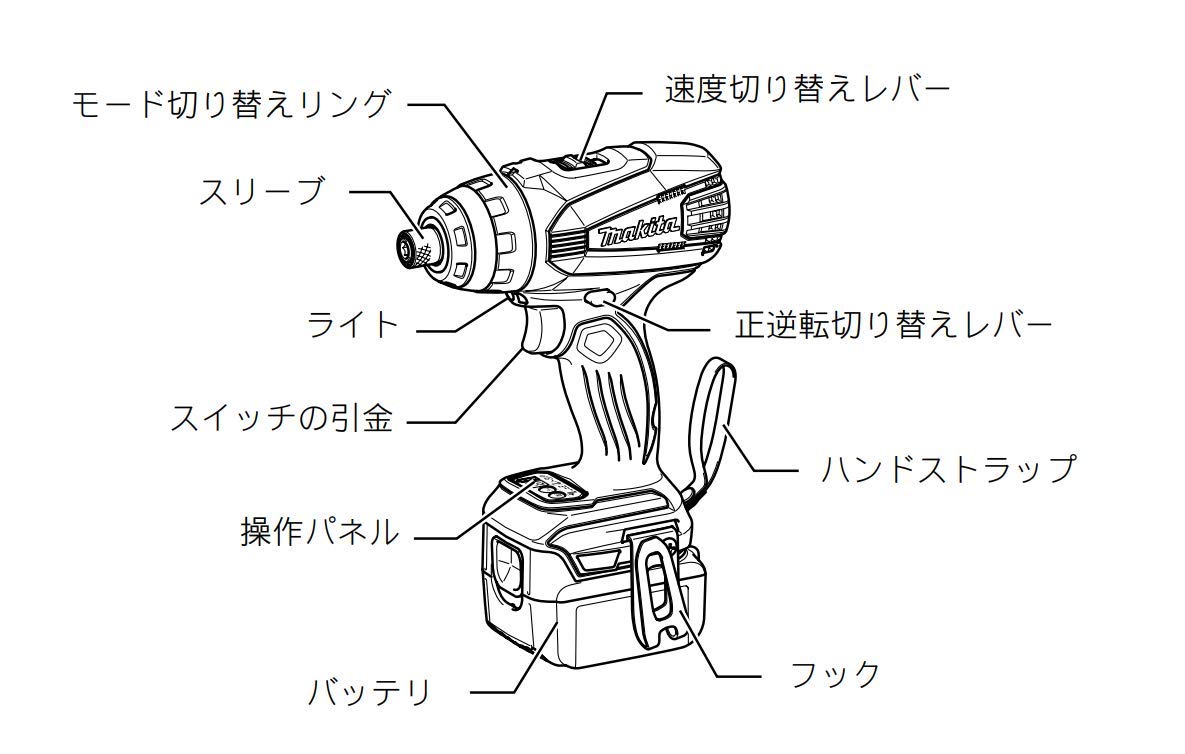 モード切り替えリング

速度切り替えレバー

スリーブ

makita

ライト

正逆転切り替えレバー

スイッチの引金

ハンドストラップ

操作パネル

バッテリ

フック