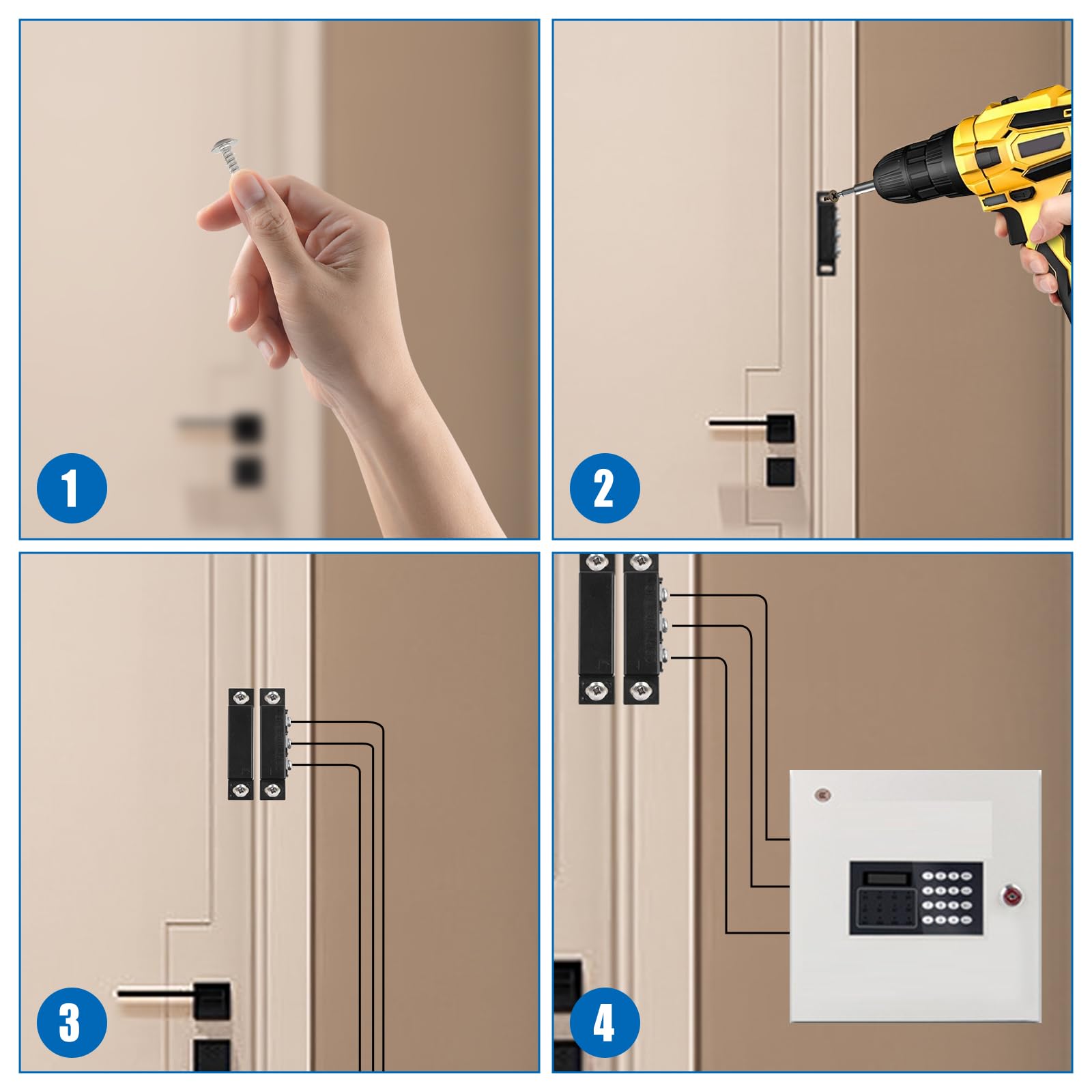 1

2

3

4