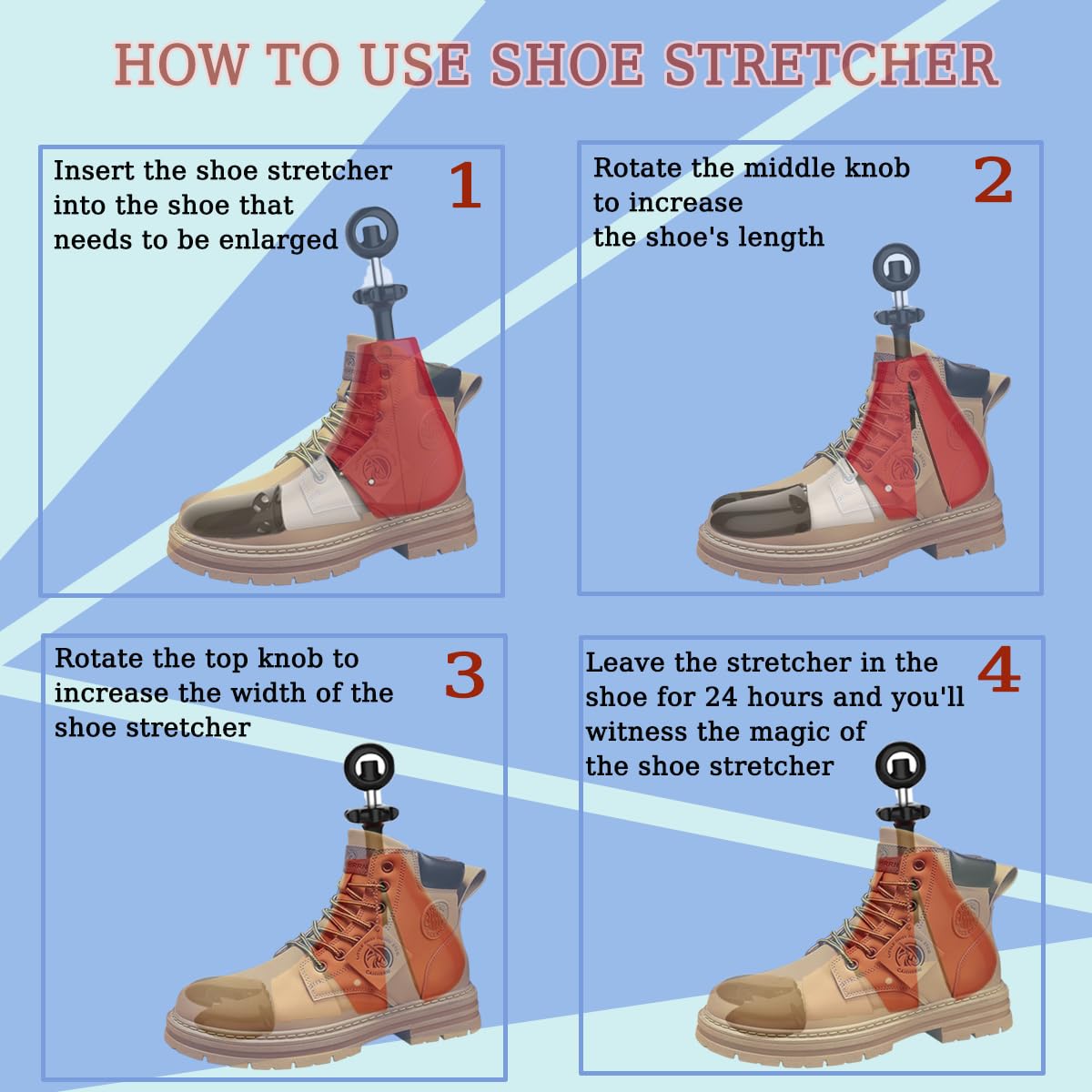 HOW TO USE SHOE STRETCHER

Insert the shoe stretcher into the shoe that needs to be enlarged

1

Rotate the middle knob to increase the shoe's length

2

Rotate the top knob to increase the width of the shoe stretcher

3

Leave the stretcher in the shoe for 24 hours and you'll witness the magic of the shoe stretcher

4